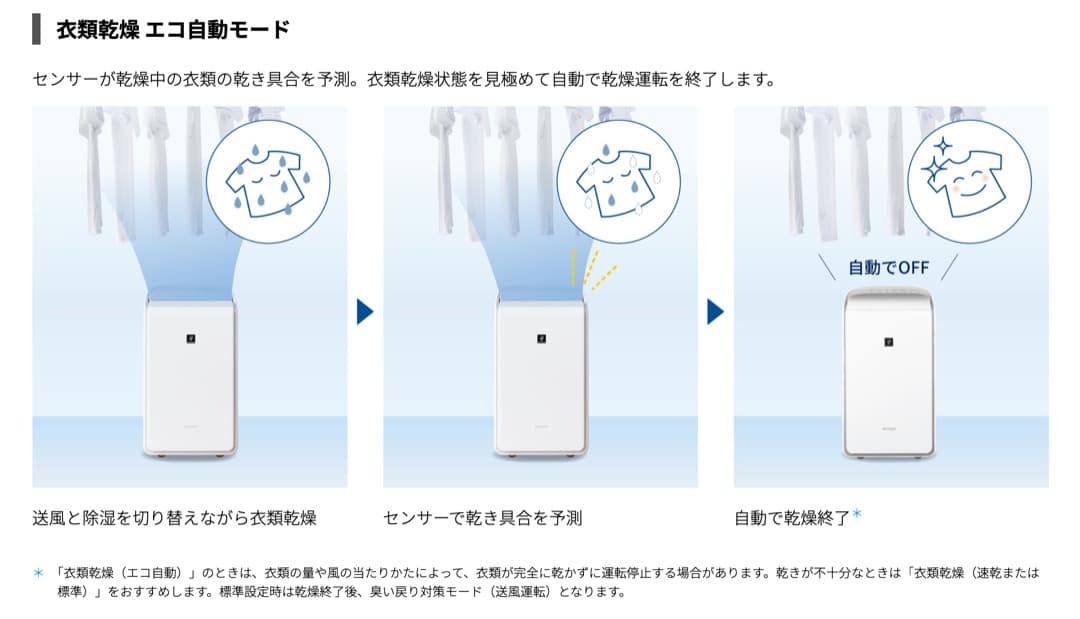 衣類乾燥 エコ自動モード

センサーが乾燥中の衣類の乾き具合を予測。衣類乾燥状態を見極めて自動で乾燥運転を終了します。

自動でOFF

送風と除湿を切り替えながら衣類乾燥

センサーで乾き具合を予測

自動で乾燥終了*

* 「衣類乾燥（エコ自動）」のときは、衣類の量や風の当たりかたによって、衣類が完全に乾かずに運転停止する場合があります。乾きが不十分なときは「衣類乾燥（速乾または標準）」をおすすめします。標準設定時は乾燥終了後、臭い戻り対策モード（送風運転）となります。