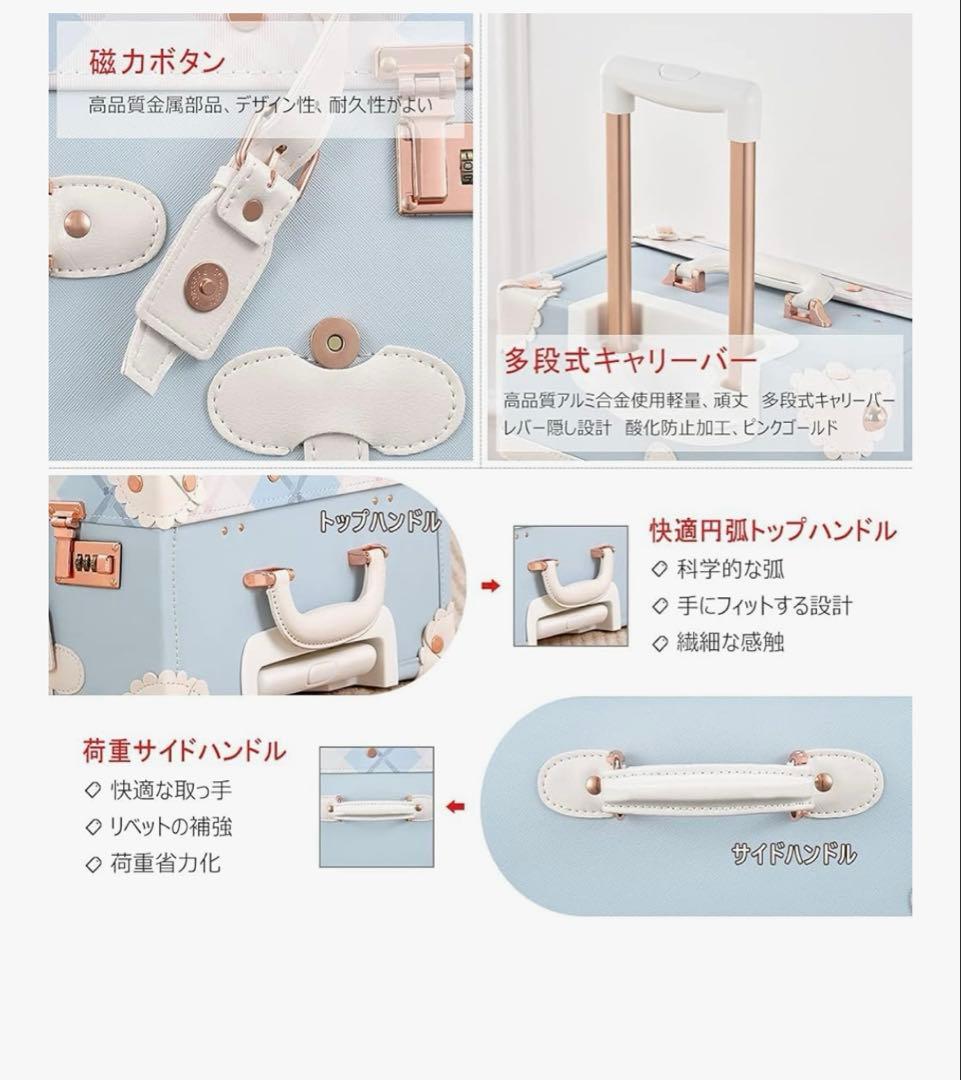 磁力ボタン
高品質金属部品、デザイン性、耐久性がよい

多段式キャリーバー
高品質アルミ合金使用軽量、頑丈 多段式キャリーバー
レバー隠し設計 酸化防止加工、ピンクゴールド

トップハンドル

快適円弧トップハンドル
◇ 科学的な弧
◇ 手にフィットする設計
◇ 繊細な感触

荷重サイドハンドル
◇ 快適な取っ手
◇ リベットの補強
◇ 荷重省力化

サイドハンドル