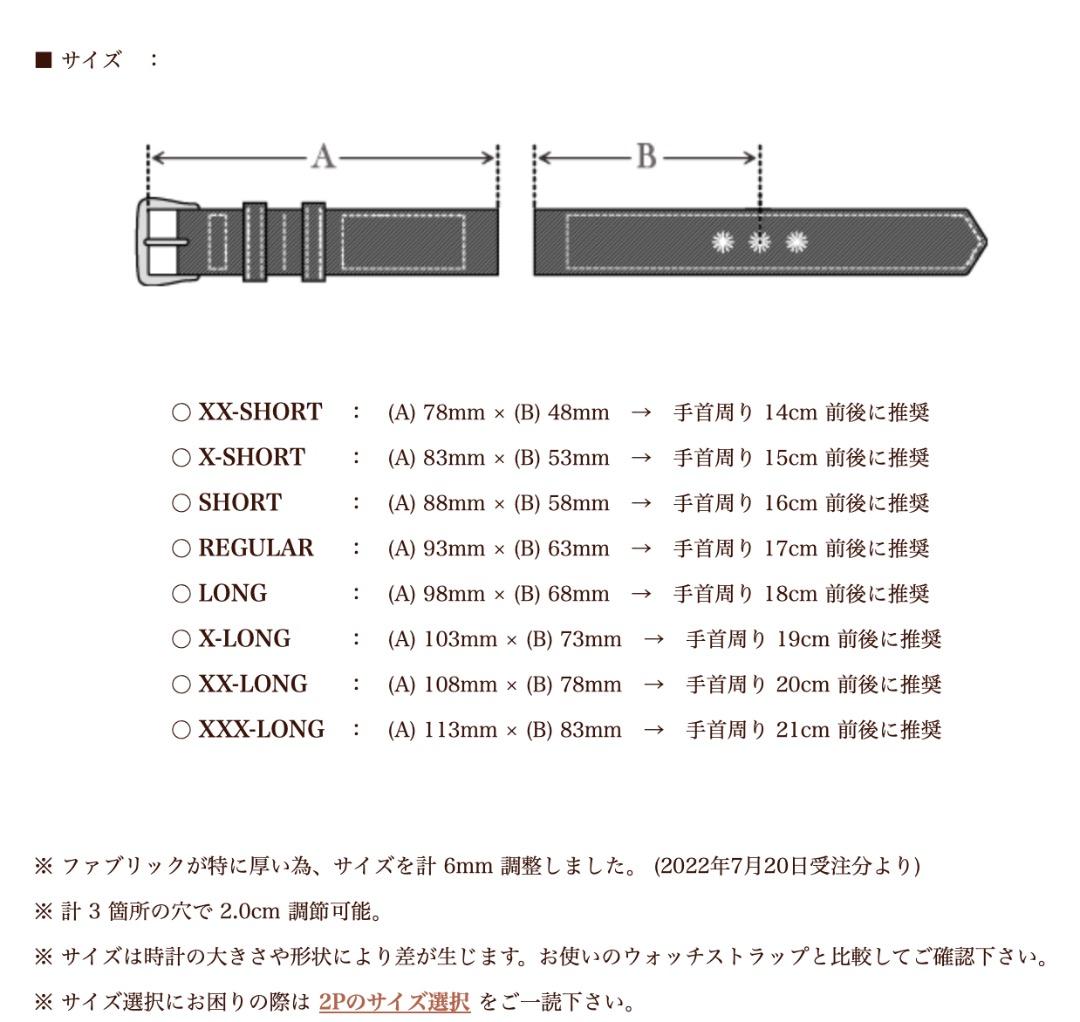 ■ サイズ　：

A

B

○ XX-SHORT　：　(A) 78mm × (B) 48mm　→　手首周り 14cm 前後に推奨
○ X-SHORT　：　(A) 83mm × (B) 53mm　→　手首周り 15cm 前後に推奨
○ SHORT　：　(A) 88mm × (B) 58mm　→　手首周り 16cm 前後に推奨
○ REGULAR　：　(A) 93mm × (B) 63mm　→　手首周り 17cm 前後に推奨
○ LONG　：　(A) 98mm × (B) 68mm　→　手首周り 18cm 前後に推奨
○ X-LONG　：　(A) 103mm × (B) 73mm　→　手首周り 19cm 前後に推奨
○ XX-LONG　：　(A) 108mm × (B) 78mm　→　手首周り 20cm 前後に推奨
○ XXX-LONG　：　(A) 113mm × (B) 83mm　→　手首周り 21cm 前後に推奨

※ ファブリックが特に厚い為、サイズを計 6mm 調整しました。 (2022年7月20日受注分より)

※ 計 3 箇所の穴で 2.0cm 調節可能。

※ サイズは時計の大きさや形状により差が生じます。お使いのウォッチストラップと比較してご確認下さい。

※ サイズ選択にお困りの際は 2Pのサイズ選択 をご一読下さい。