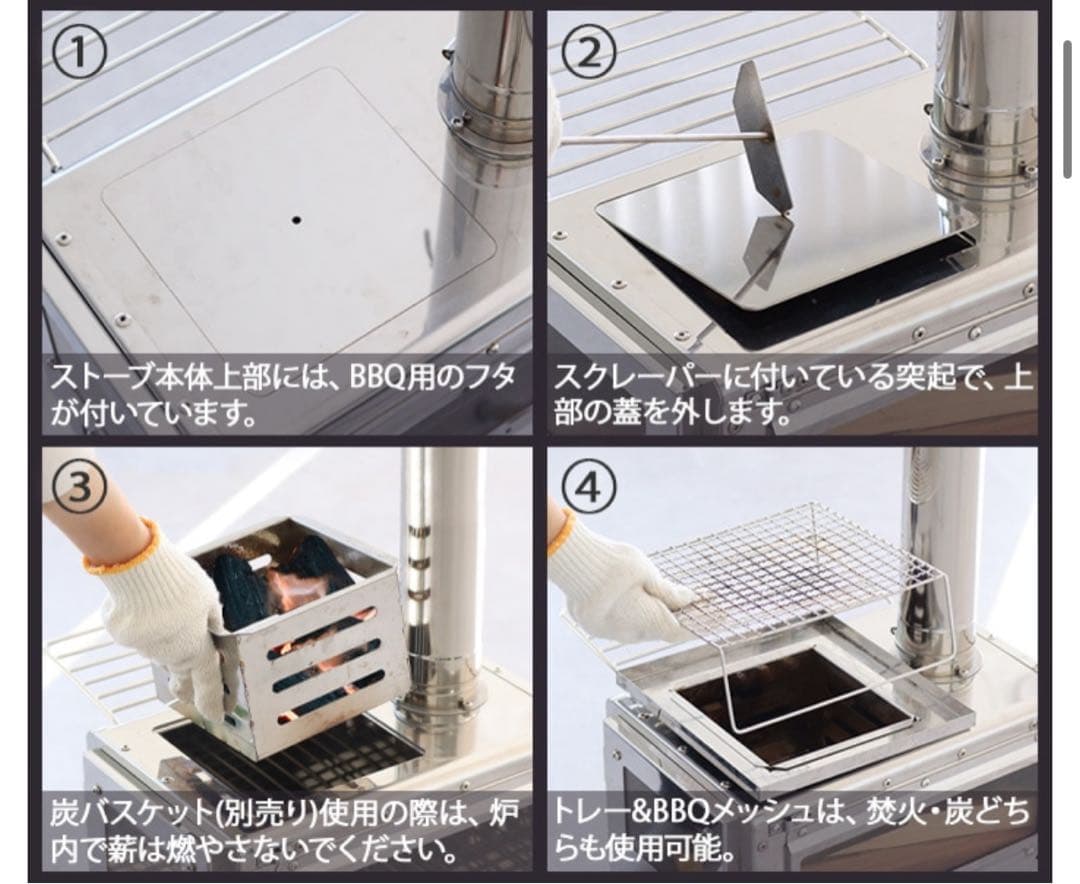 ①

ストーブ本体上部には、BBQ用のフタが付いています。

②

スクレーパーに付いている突起で、上部の蓋を外します。

③

炭バスケット(別売り)使用の際は、炉内で薪は燃やさないでください。

④

トレー&BBQメッシュは、焚火・炭どちらも使用可能。