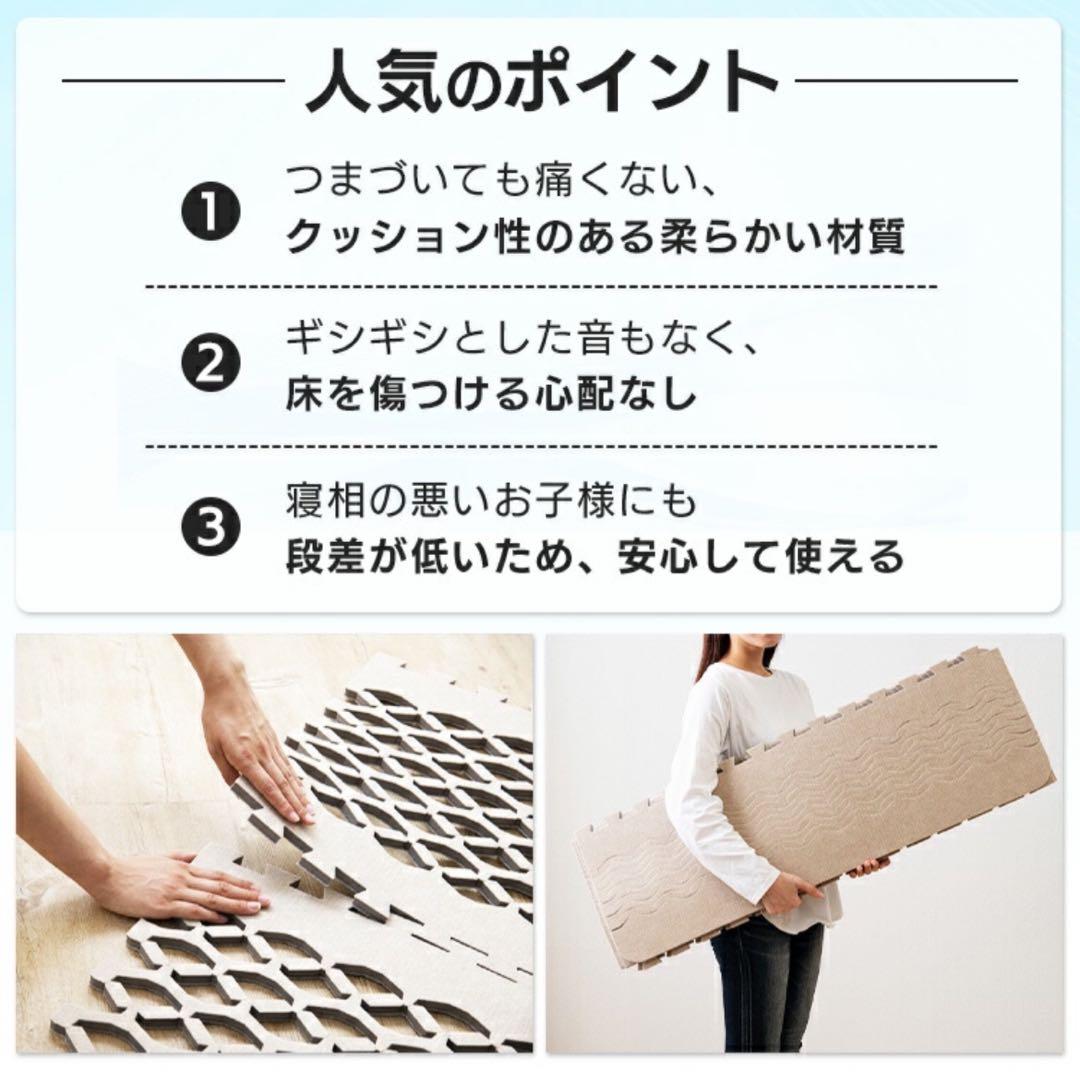 人気のポイント

❶ つまづいても痛くない、
クッション性のある柔らかい材質

❷ ギシギシとした音もなく、
床を傷つける心配なし

❸ 寝相の悪いお子様にも
段差が低いため、安心して使える