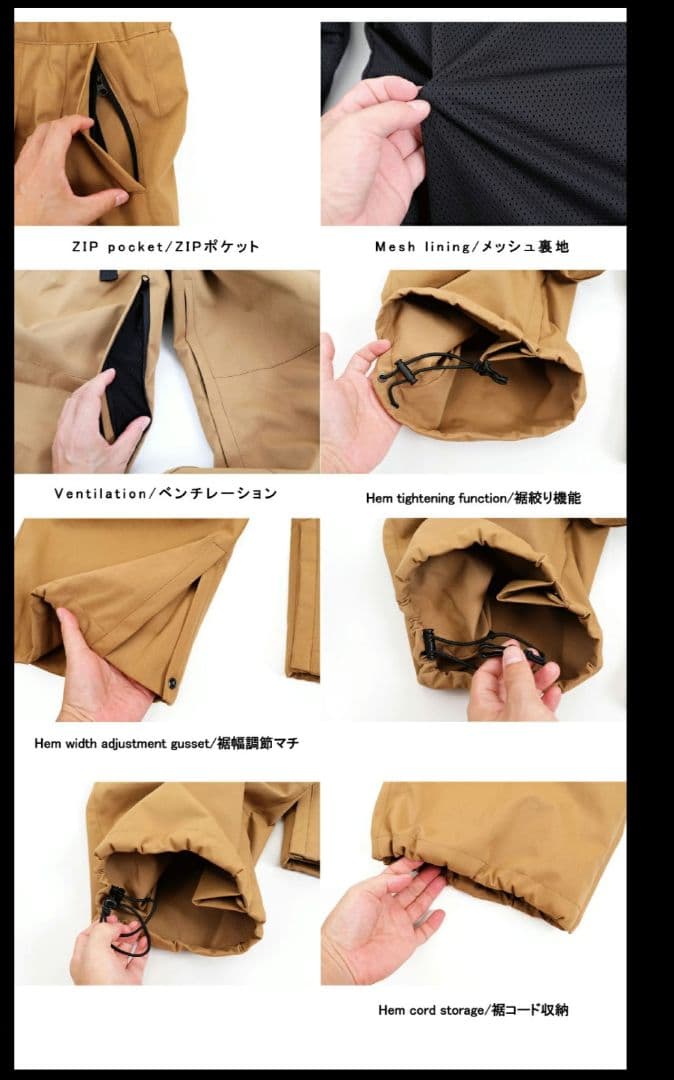 ZIP pocket/ZIPポケット

Mesh lining/メッシュ裏地

Ventilation/ベンチレーション

Hem tightening function/裾絞り機能

Hem width adjustment gusset/裾幅調節マチ

Hem cord storage/裾コード収納