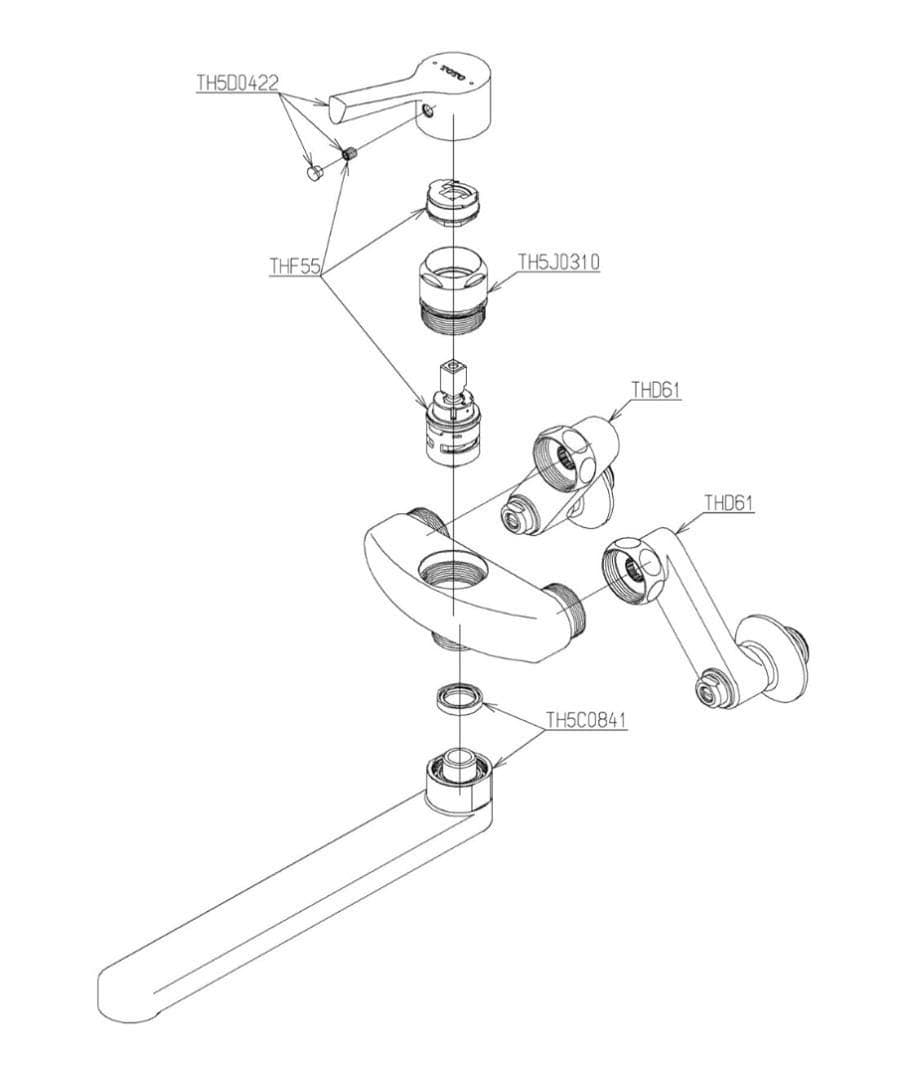 TH5D0422

TOTO

THF55

TH5J0310

THD61

THD61

TH5C0841