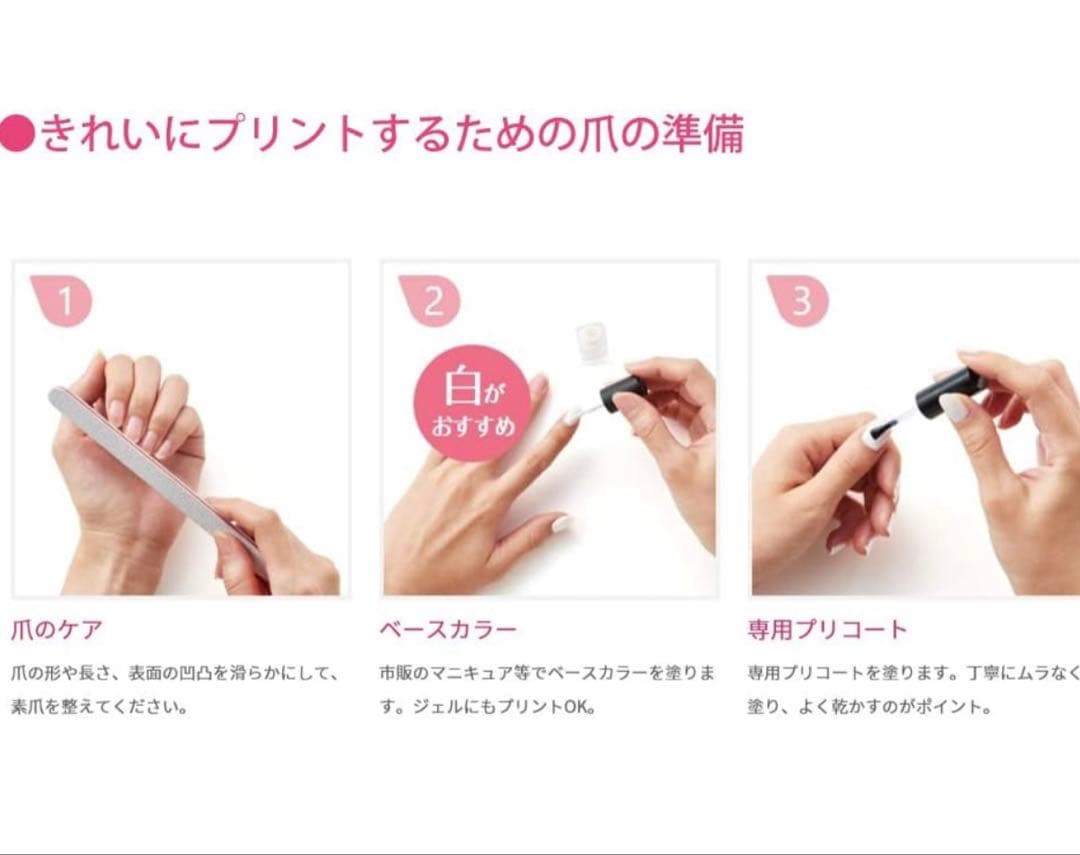 ●きれいにプリントするための爪の準備

1

爪のケア

爪の形や長さ、表面の凹凸を滑らかにして、素爪を整えてください。

2

白がおすすめ

ベースカラー

市販のマニキュア等でベースカラーを塗ります。ジェルにもプリントOK。

3

専用プリコート

専用プリコートを塗ります。丁寧にムラなく塗り、よく乾かすのがポイント。