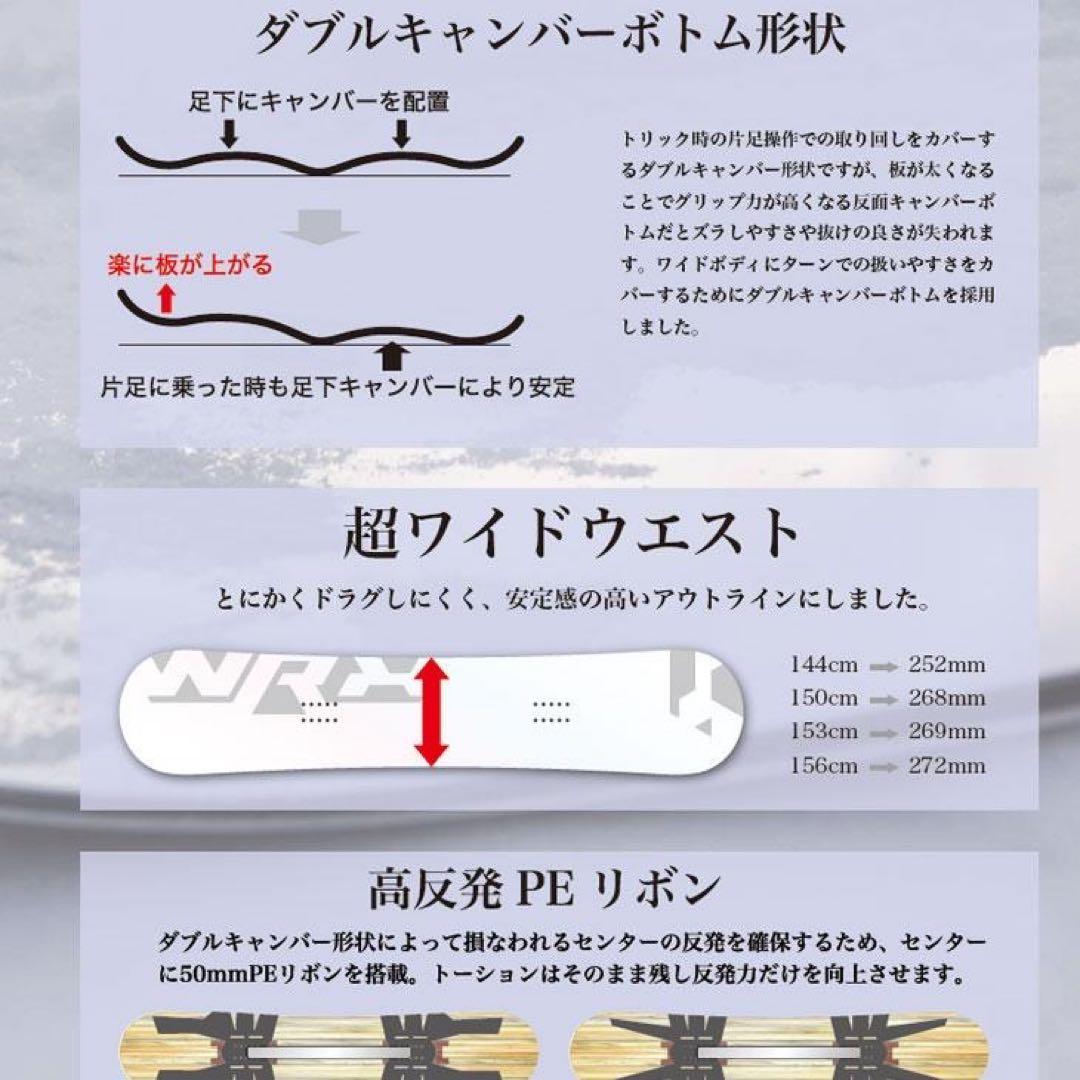 ダブルキャンバーボトム形状

足下にキャンバーを配置

楽に板が上がる

片足に乗った時も足下キャンバーにより安定

トリック時の片足操作での取り回しをカバーするダブルキャンバー形状ですが、板が太くなることでグリップ力が高くなる反面キャンバーボトムだとズラしやすさや抜けの良さが失われます。ワイドボディにターンでの扱いやすさをカバーするためにダブルキャンバーボトムを採用しました。

超ワイドウエスト

とにかくドラグしにくく、安定感の高いアウトラインにしました。

144cm → 252mm
150cm → 268mm
153cm → 269mm
156cm → 272mm

高反発 PE リボン

ダブルキャンバー形状によって損なわれるセンターの反発を確保するため、センターに50mmPEリボンを搭載。トーションはそのまま残し反発力だけを向上させます。