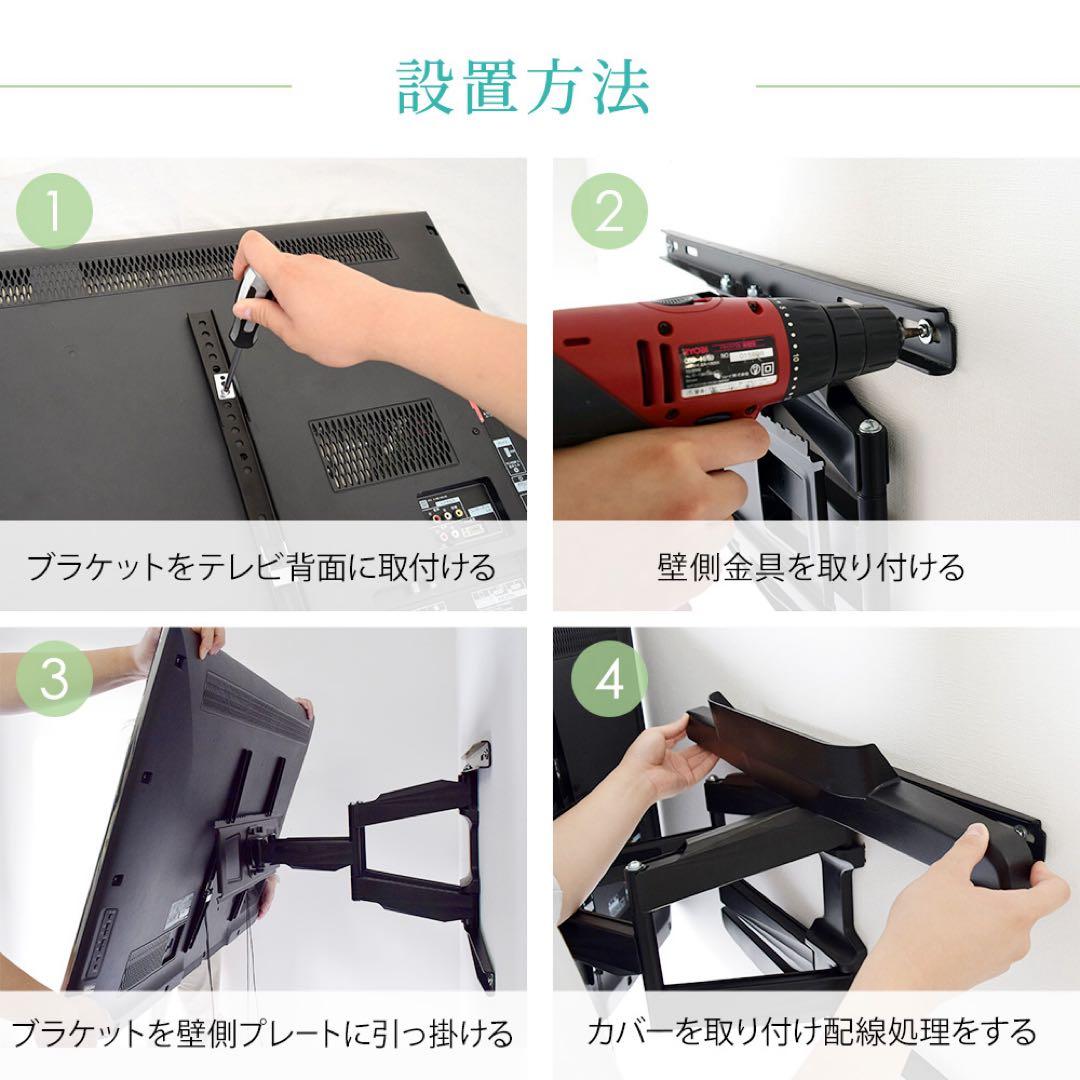 設置方法

1

ブラケットをテレビ背面に取付ける

2

RYOBI

壁側金具を取り付ける

3

ブラケットを壁側プレートに引っ掛ける

4

カバーを取り付け配線処理をする