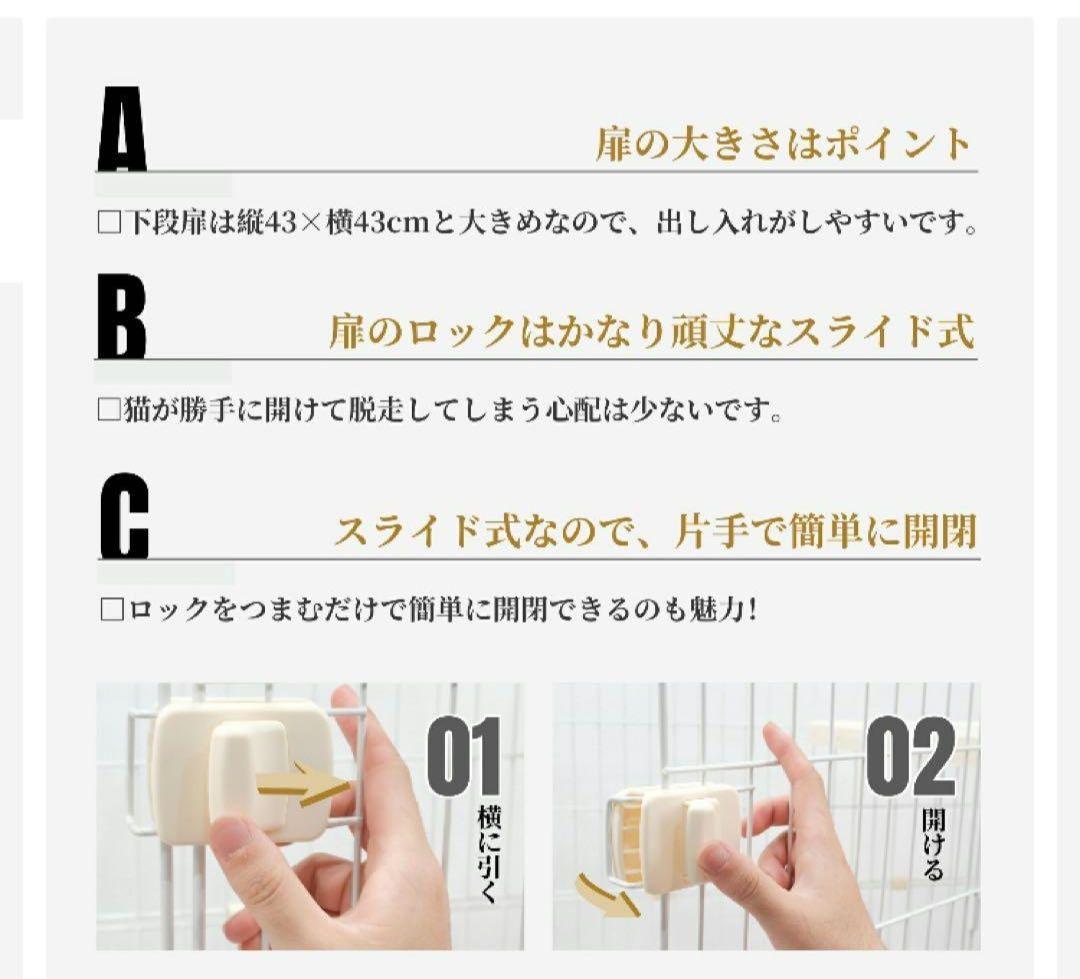 A
扉の大きさはポイント

□下段扉は縦43×横43cmと大きめなので、出し入れがしやすいです。

B
扉のロックはかなり頑丈なスライド式

□猫が勝手に開けて脱走してしまう心配は少ないです。

C
スライド式なので、片手で簡単に開閉

□ロックをつまむだけで簡単に開閉できるのも魅力!

01
横に引く

02
開ける