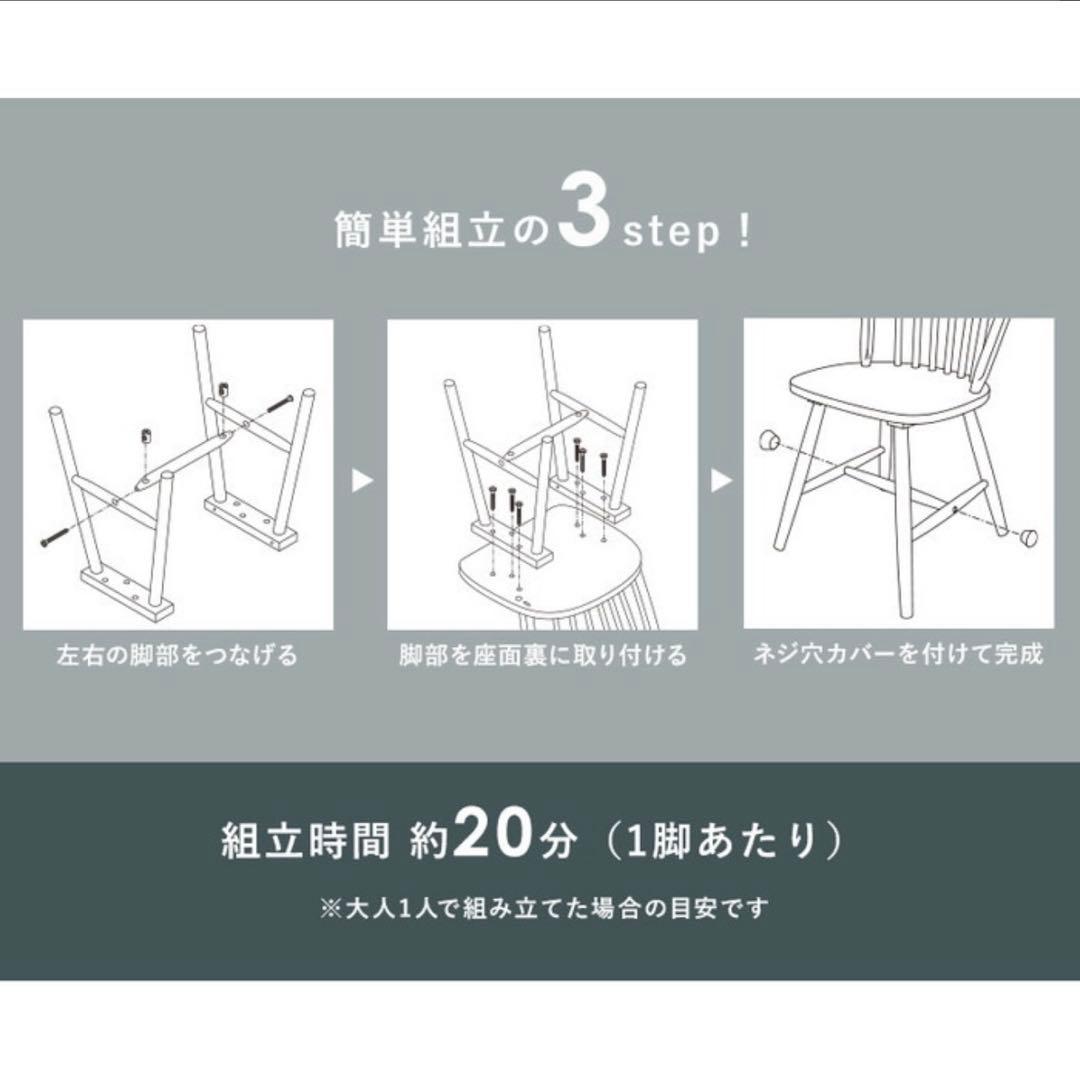 簡単組立の3step！

左右の脚部をつなげる

脚部を座面裏に取り付ける

ネジ穴カバーを付けて完成

組立時間 約20分（1脚あたり）

※大人1人で組み立てた場合の目安です