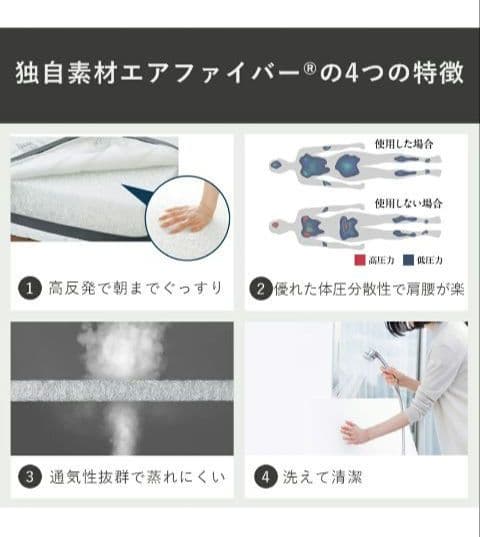 独自素材エアファイバー®の4つの特徴

1 高反発で朝までぐっすり

使用した場合

使用しない場合

高圧力 低圧力

2 優れた体圧分散性で肩腰が楽

3 通気性抜群で蒸れにくい

4 洗えて清潔