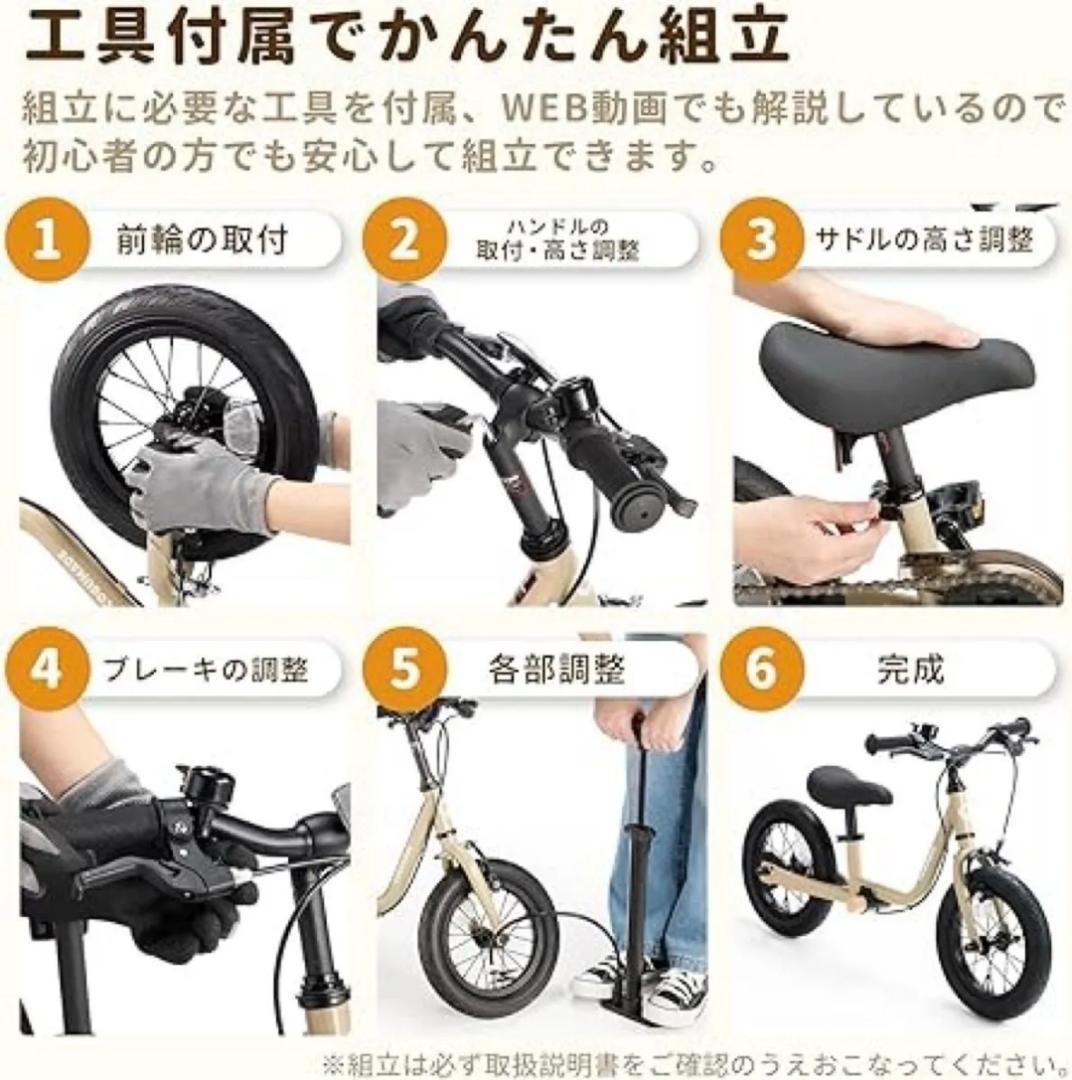 工具付属でかんたん組立

組立に必要な工具を付属、WEB動画でも解説しているので初心者の方でも安心して組立できます。

1 前輪の取付

2 ハンドルの取付・高さ調整

3 サドルの高さ調整

4 ブレーキの調整

5 各部調整

6 完成

※組立は必ず取扱説明書をご確認のうえおこなってください。