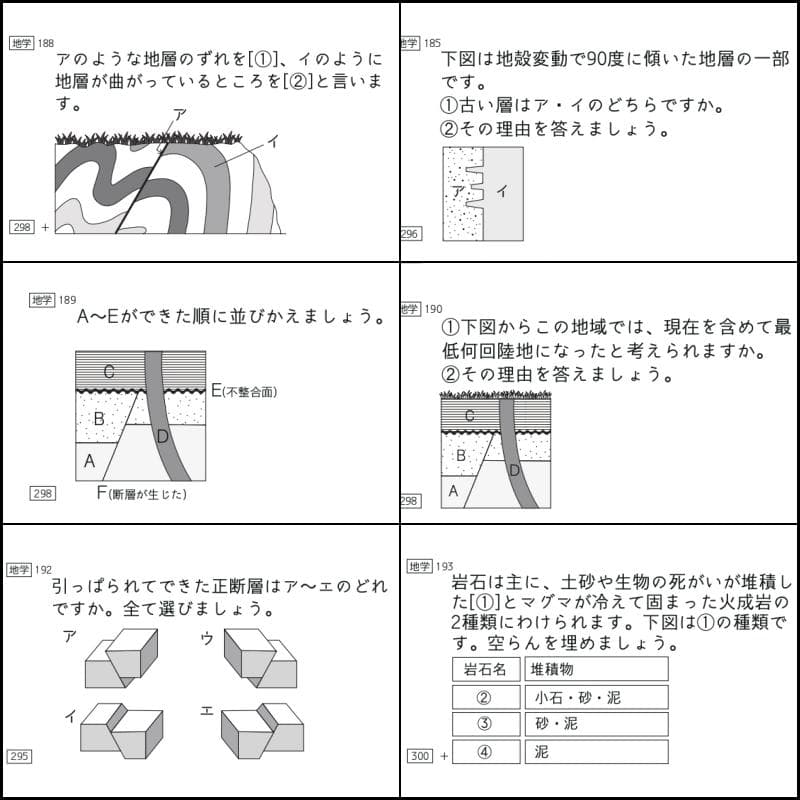 地学 188
アのような地層のずれを[①]、イのように地層が曲がっているところを[②]と言います。

ア

イ

298 +

地学 185
下図は地殻変動で90度に傾いた地層の一部です。
①古い層はア・イのどちらですか。
②その理由を答えましょう。

ア イ

296

地学 189
A〜Eができた順に並びかえましょう。

C
E(不整合面)
B
D
A
F(断層が生じた)

298

地学 190
①下図からこの地域では、現在を含めて最低何回陸地になったと考えられますか。
②その理由を答えましょう。

C
B
D
A

298

地学 192
引っぱられてできた正断層はア〜エのどれですか。全て選びましょう。

ア ウ
イ エ

295

地学 193
岩石は主に、土砂や生物の死がいが堆積した[①]とマグマが冷えて固まった火成岩の2種類にわけられます。下図は①の種類です。空らんを埋めましょう。

| 岩石名 | 堆積物 |
|---|---|
| ② | 小石・砂・泥 |
| ③ | 砂・泥 |
| ④ | 泥 |

300 +