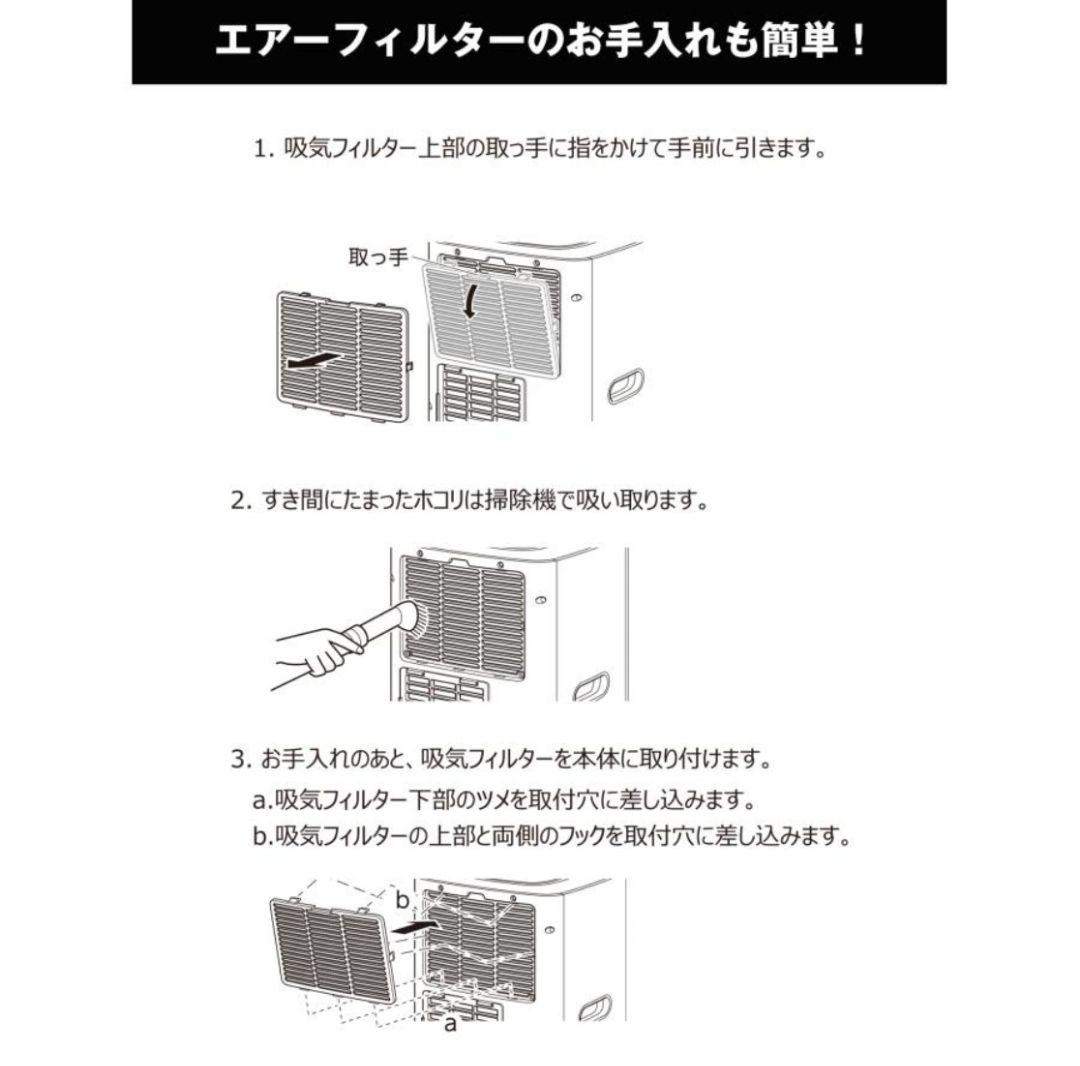 エアーフィルターのお手入れも簡単！

1. 吸気フィルター上部の取っ手に指をかけて手前に引きます。

取っ手

2. すき間にたまったホコリは掃除機で吸い取ります。

3. お手入れのあと、吸気フィルターを本体に取り付けます。

a.吸気フィルター下部のツメを取付穴に差し込みます。

b.吸気フィルターの上部と両側のフックを取付穴に差し込みます。

b

a