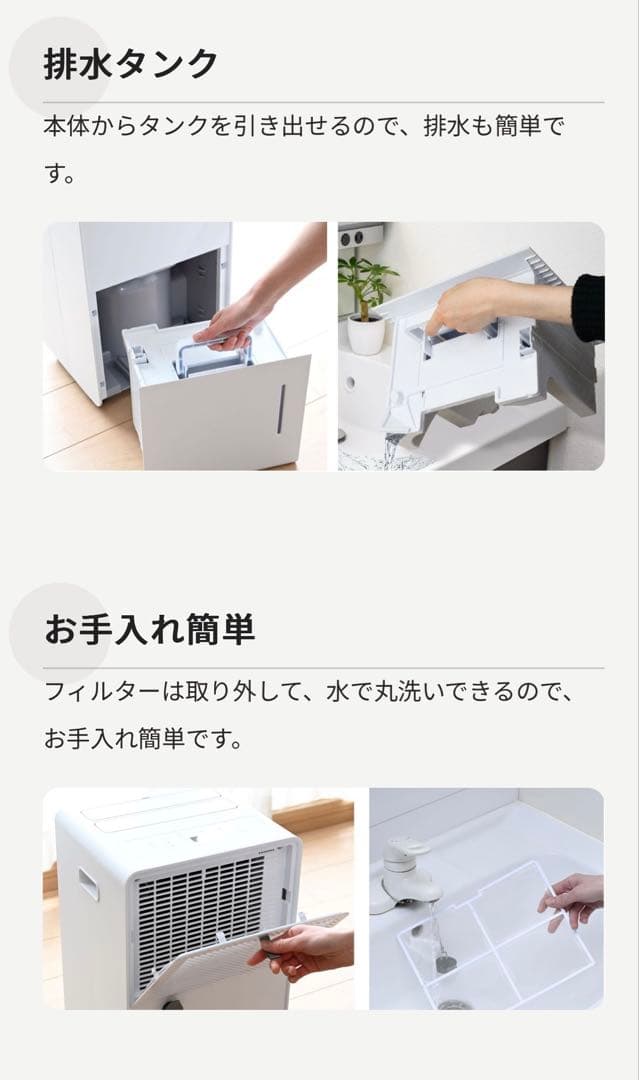 排水タンク

本体からタンクを引き出せるので、排水も簡単です。

お手入れ簡単

フィルターは取り外して、水で丸洗いできるので、お手入れ簡単です。