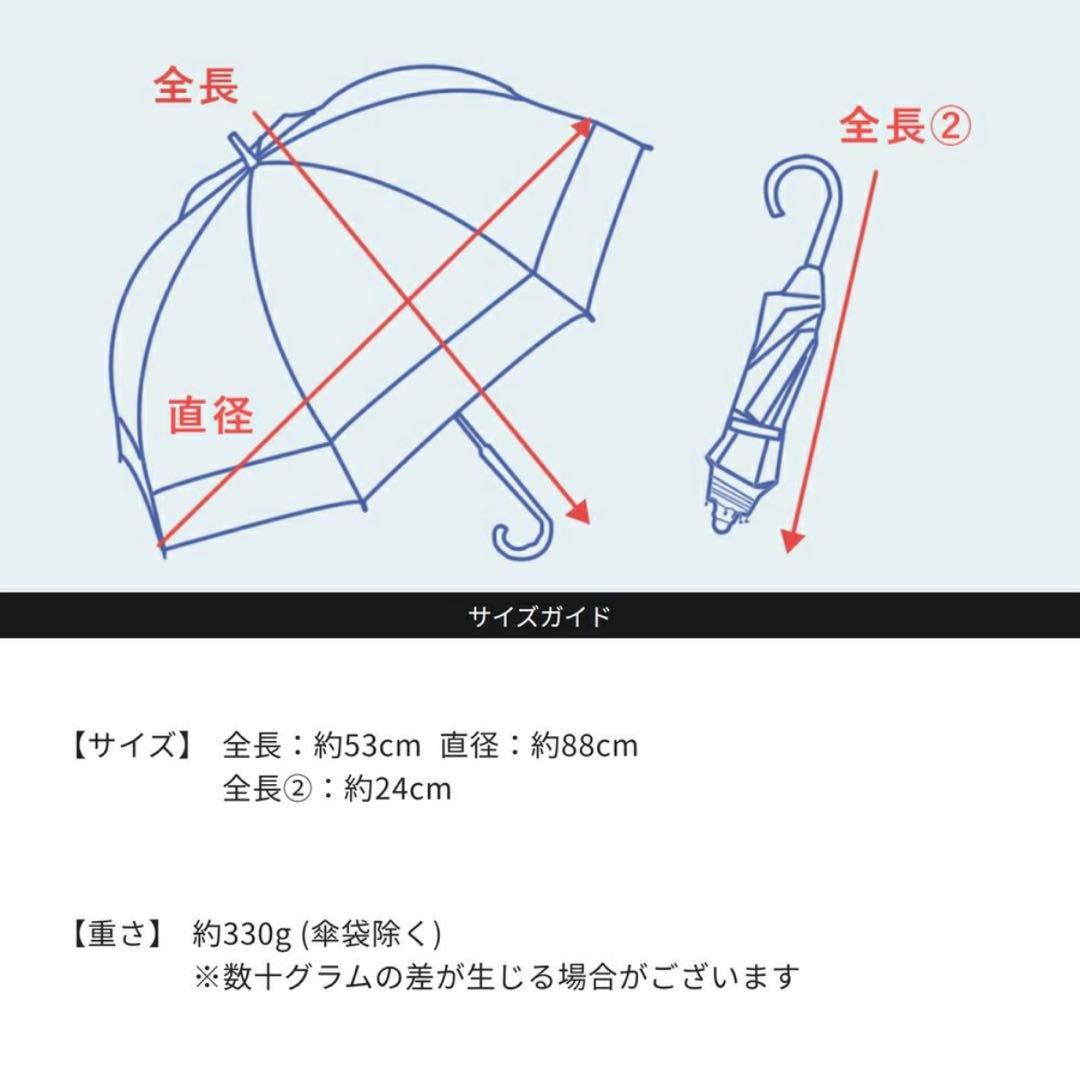 全長

全長②

直径

サイズガイド

【サイズ】 全長：約53cm 直径：約88cm
全長②：約24cm

【重さ】 約330g (傘袋除く)
※数十グラムの差が生じる場合がございます