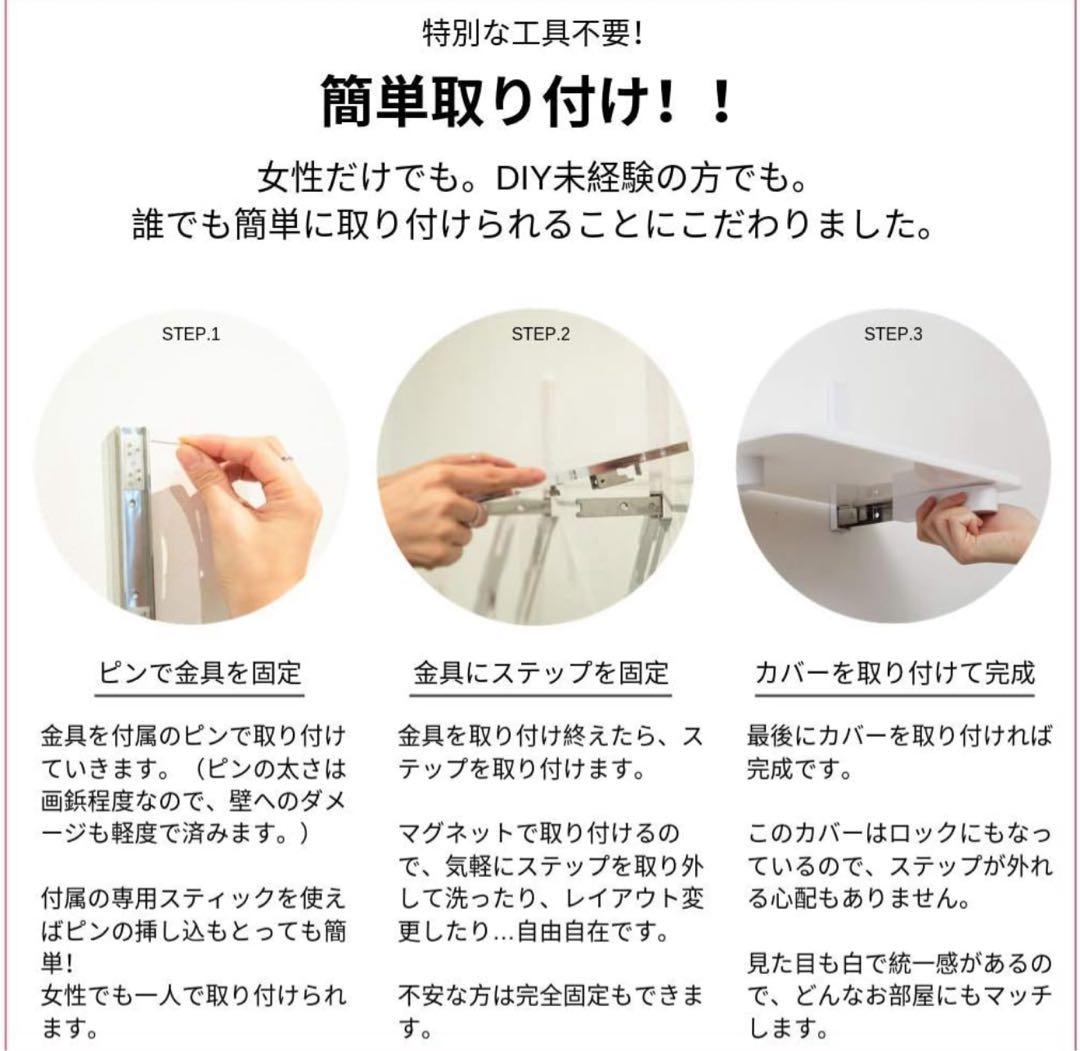 特別な工具不要!

簡単取り付け！！

女性だけでも。DIY未経験の方でも。
誰でも簡単に取り付けられることにこだわりました。

STEP.1

ピンで金具を固定

金具を付属のピンで取り付けていきます。（ピンの太さは画鋲程度なので、壁へのダメージも軽度で済みます。）

付属の専用スティックを使えばピンの挿し込もとっても簡単!
女性でも一人で取り付けられます。

STEP.2

金具にステップを固定

金具を取り付け終えたら、ステップを取り付けます。

マグネットで取り付けるので、気軽にステップを取り外して洗ったり、レイアウト変更したり…自由自在です。

不安な方は完全固定もできます。

STEP.3

カバーを取り付けて完成

最後にカバーを取り付ければ完成です。

このカバーはロックにもなっているので、ステップが外れる心配もありません。

見た目も白で統一感があるので、どんなお部屋にもマッチします。