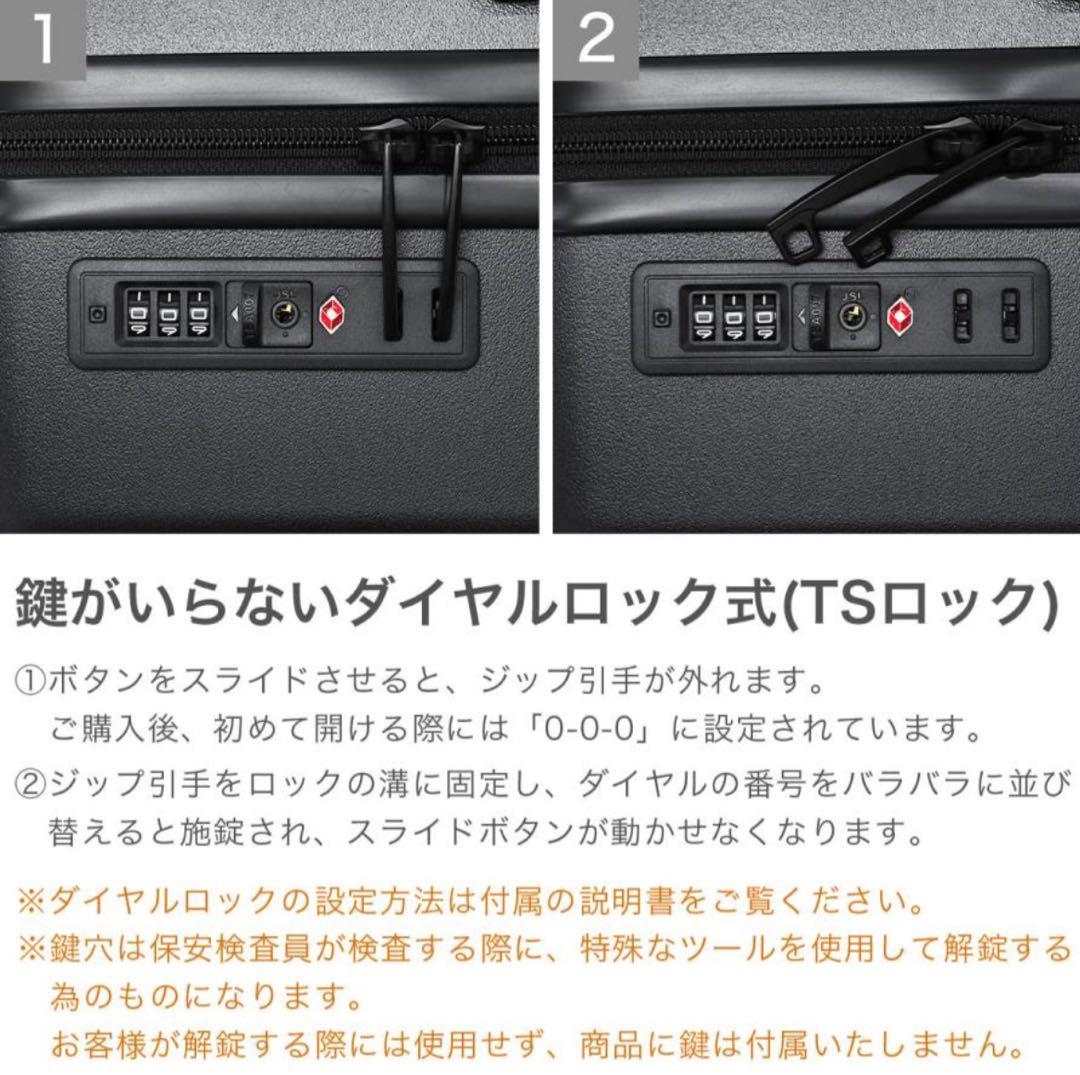 1

2

鍵がいらないダイヤルロック式(TSロック)

①ボタンをスライドさせると、ジップ引手が外れます。
ご購入後、初めて開ける際には「0-0-0」に設定されています。

②ジップ引手をロックの溝に固定し、ダイヤルの番号をバラバラに並び替えると施錠され、スライドボタンが動かせなくなります。

※ダイヤルロックの設定方法は付属の説明書をご覧ください。
※鍵穴は保安検査員が検査する際に、特殊なツールを使用して解錠する為のものになります。
お客様が解錠する際には使用せず、商品に鍵は付属いたしません。