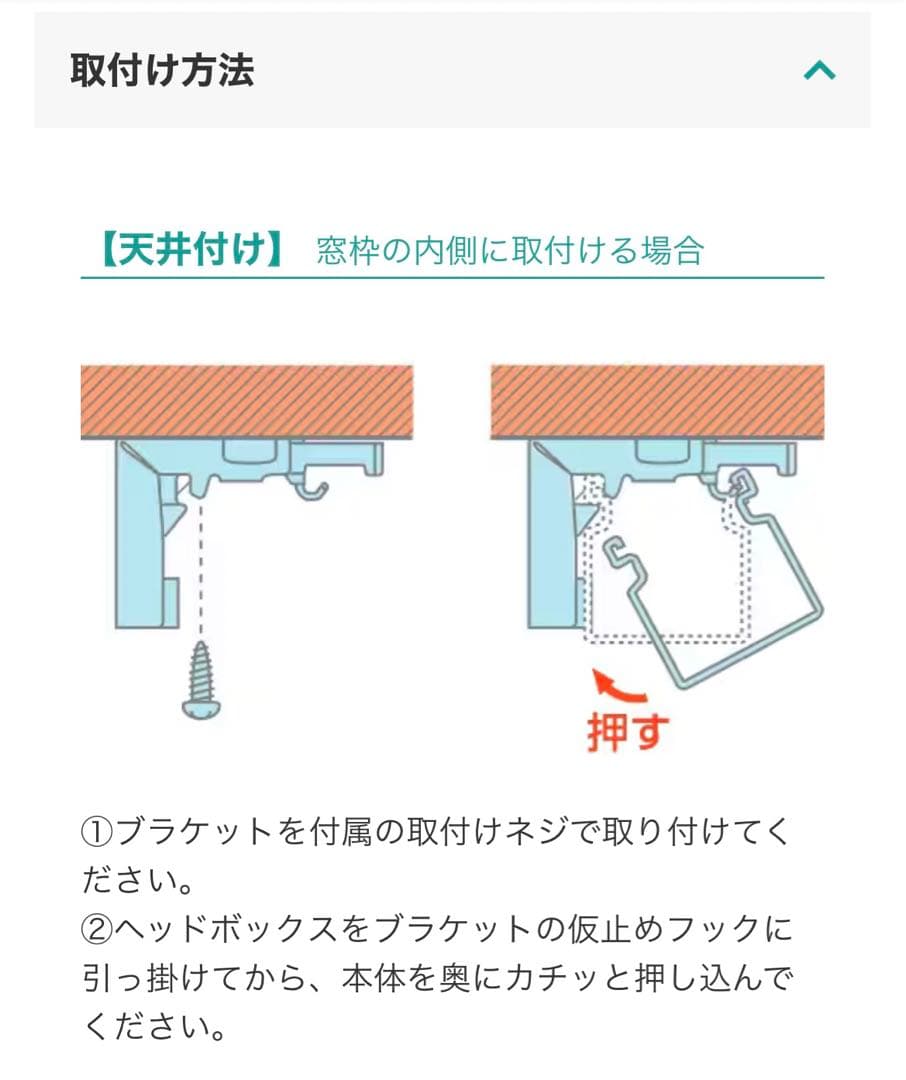 取付け方法

【天井付け】 窓枠の内側に取付ける場合

押す

①ブラケットを付属の取付けネジで取り付けてください。
②ヘッドボックスをブラケットの仮止めフックに引っ掛けてから、本体を奥にカチッと押し込んでください。