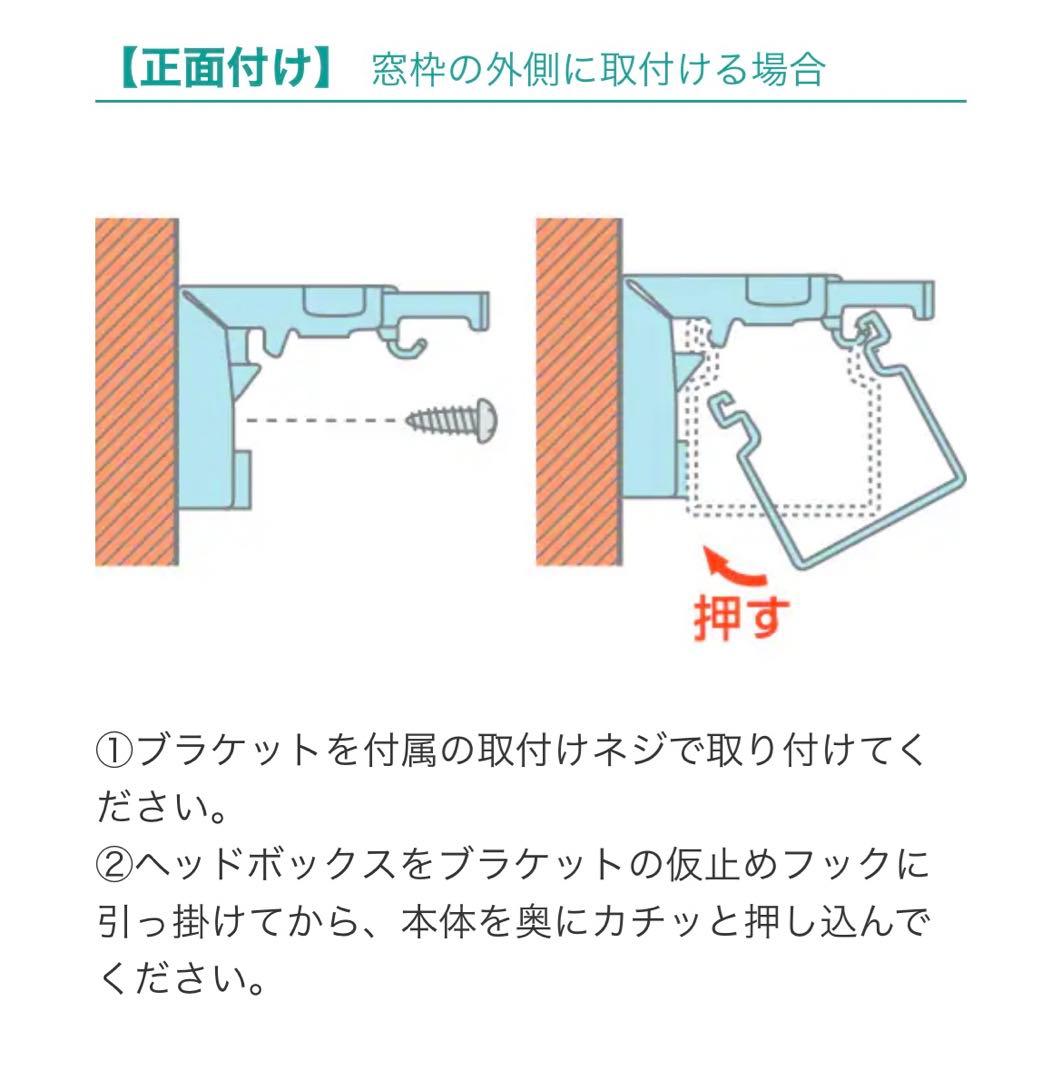 【正面付け】 窓枠の外側に取付ける場合

押す

①ブラケットを付属の取付けネジで取り付けてください。
②ヘッドボックスをブラケットの仮止めフックに引っ掛けてから、本体を奥にカチッと押し込んでください。