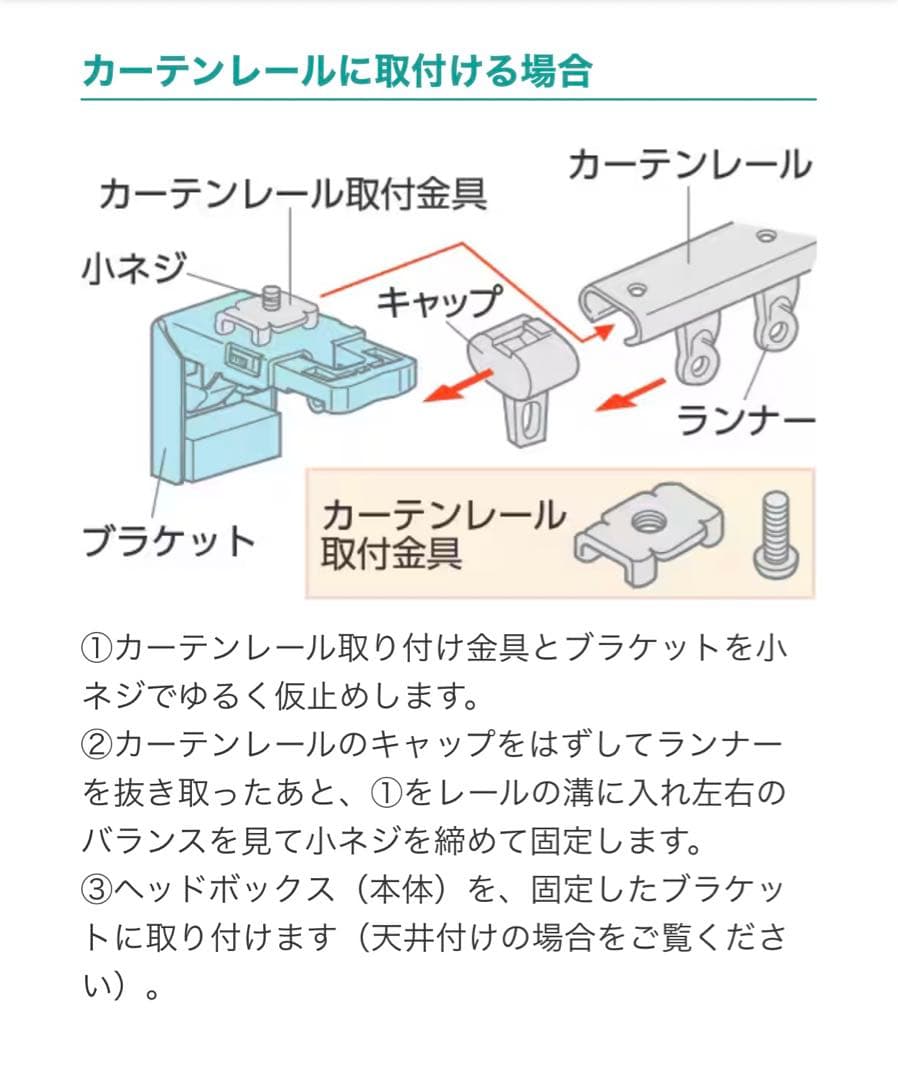 カーテンレールに取付ける場合

カーテンレール取付金具

カーテンレール

小ネジ

キャップ

ランナー

ブラケット

カーテンレール取付金具

①カーテンレール取り付け金具とブラケットを小ネジでゆるく仮止めします。
②カーテンレールのキャップをはずしてランナーを抜き取ったあと、①をレールの溝に入れ左右のバランスを見て小ネジを締めて固定します。
③ヘッドボックス（本体）を、固定したブラケットに取り付けます（天井付けの場合をご覧ください）。