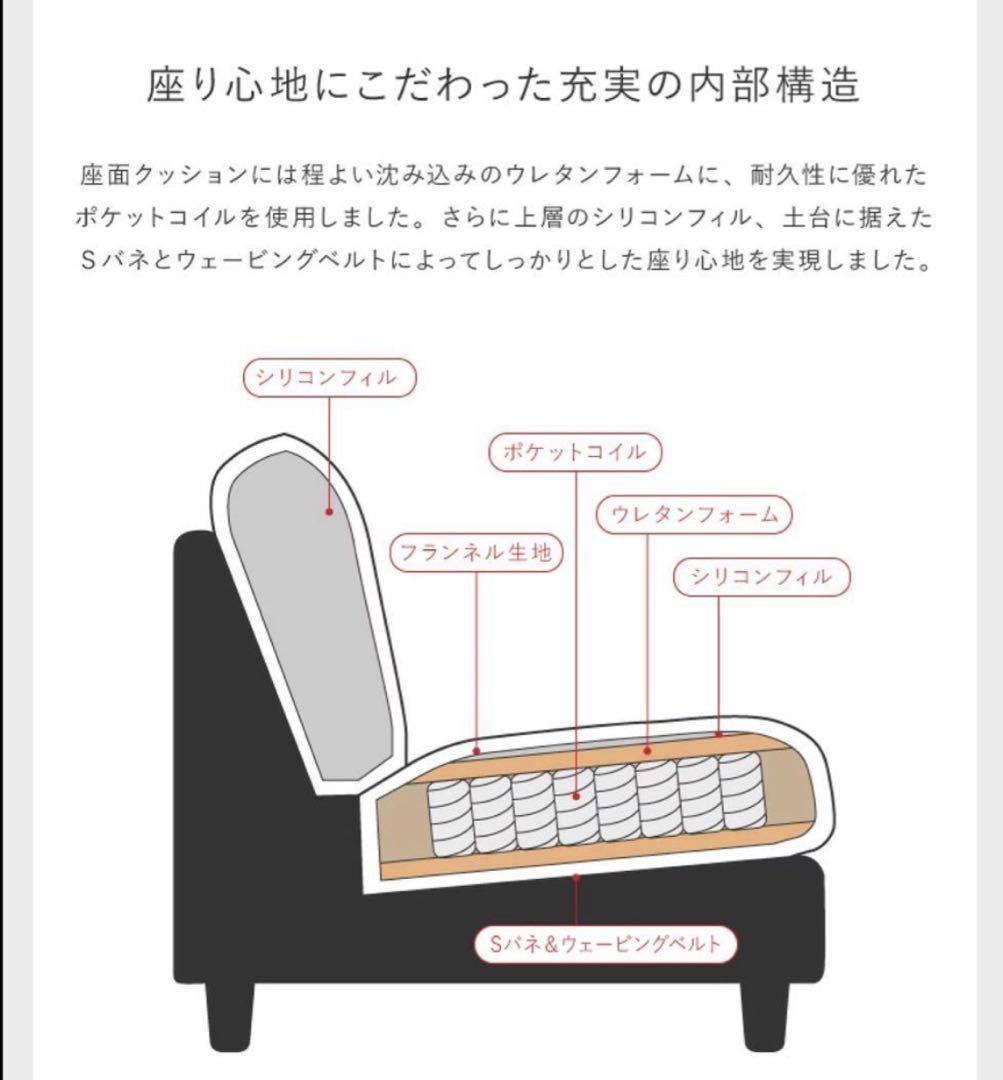 座り心地にこだわった充実の内部構造

座面クッションには程よい沈み込みのウレタンフォームに、耐久性に優れたポケットコイルを使用しました。さらに上層のシリコンフィル、土台に据えたSバネとウェービングベルトによってしっかりとした座り心地を実現しました。

シリコンフィル

ポケットコイル

ウレタンフォーム

フランネル生地

シリコンフィル

Sバネ&ウェービングベルト