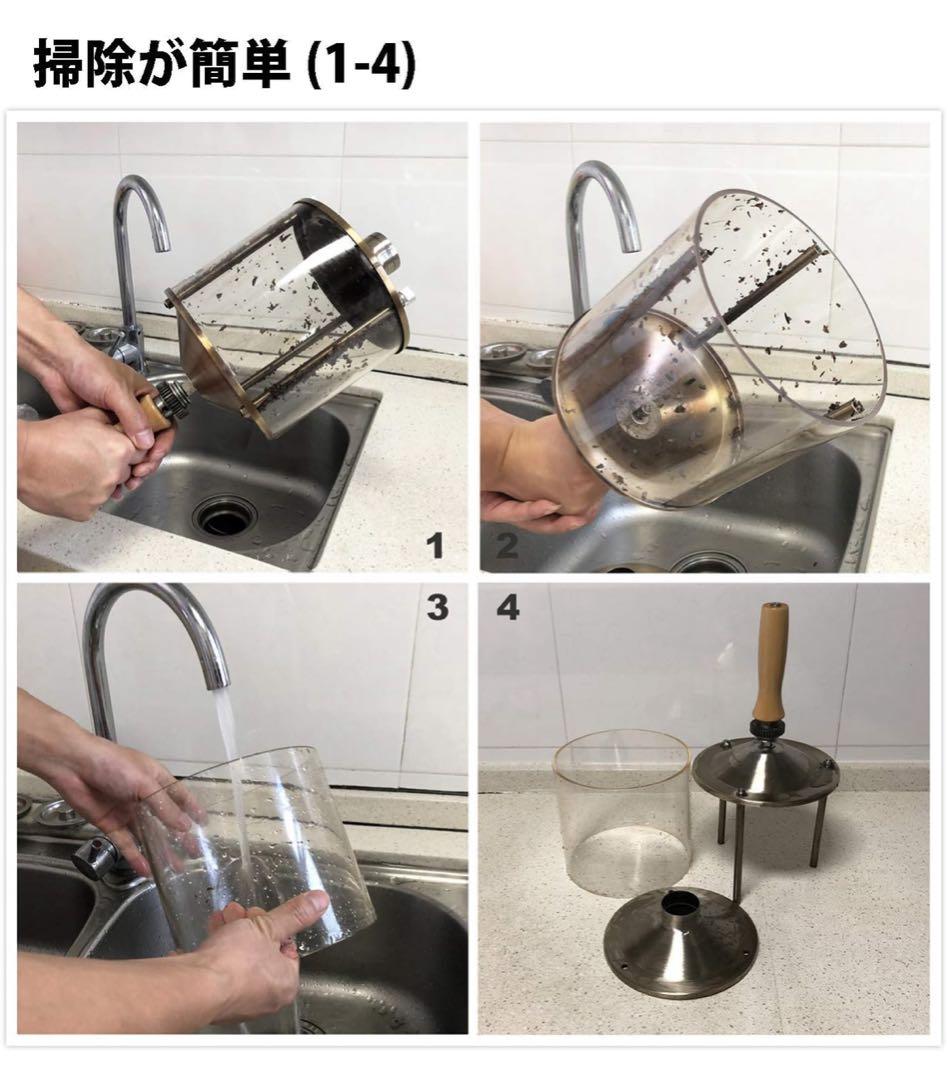 掃除が簡単 (1-4)

1

2

3

4