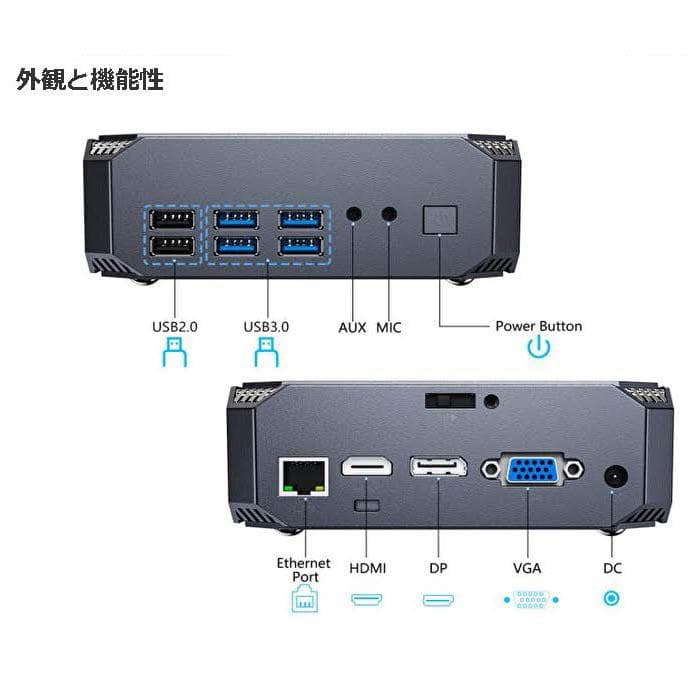 外観と機能性

USB2.0

USB3.0

AUX

MIC

Power Button

Ethernet Port

HDMI

DP

VGA

DC