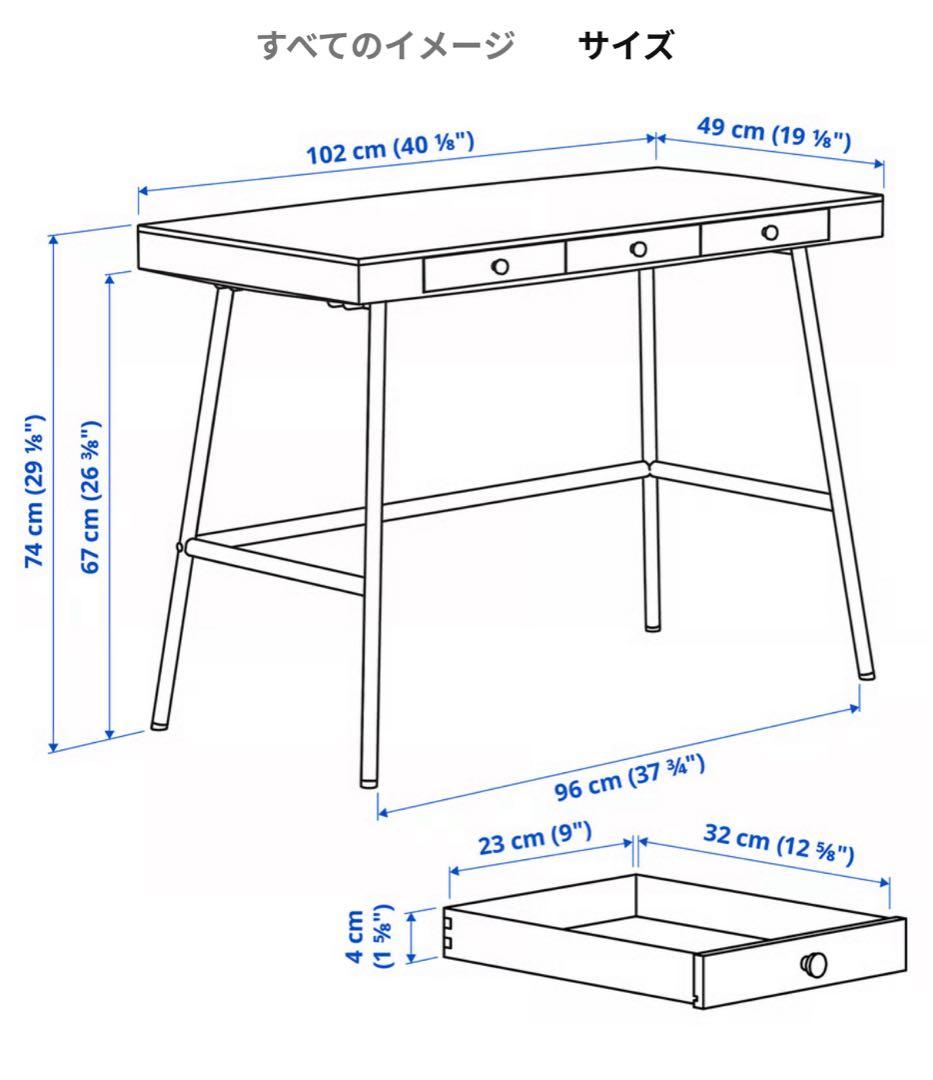 すべてのイメージ サイズ

102 cm (40 ⅛")
49 cm (19 ⅛")
74 cm (29 ⅛")
67 cm (26 ⅜")
96 cm (37 ¾")
23 cm (9")
32 cm (12 ⅝")
4 cm (1 ⅝")