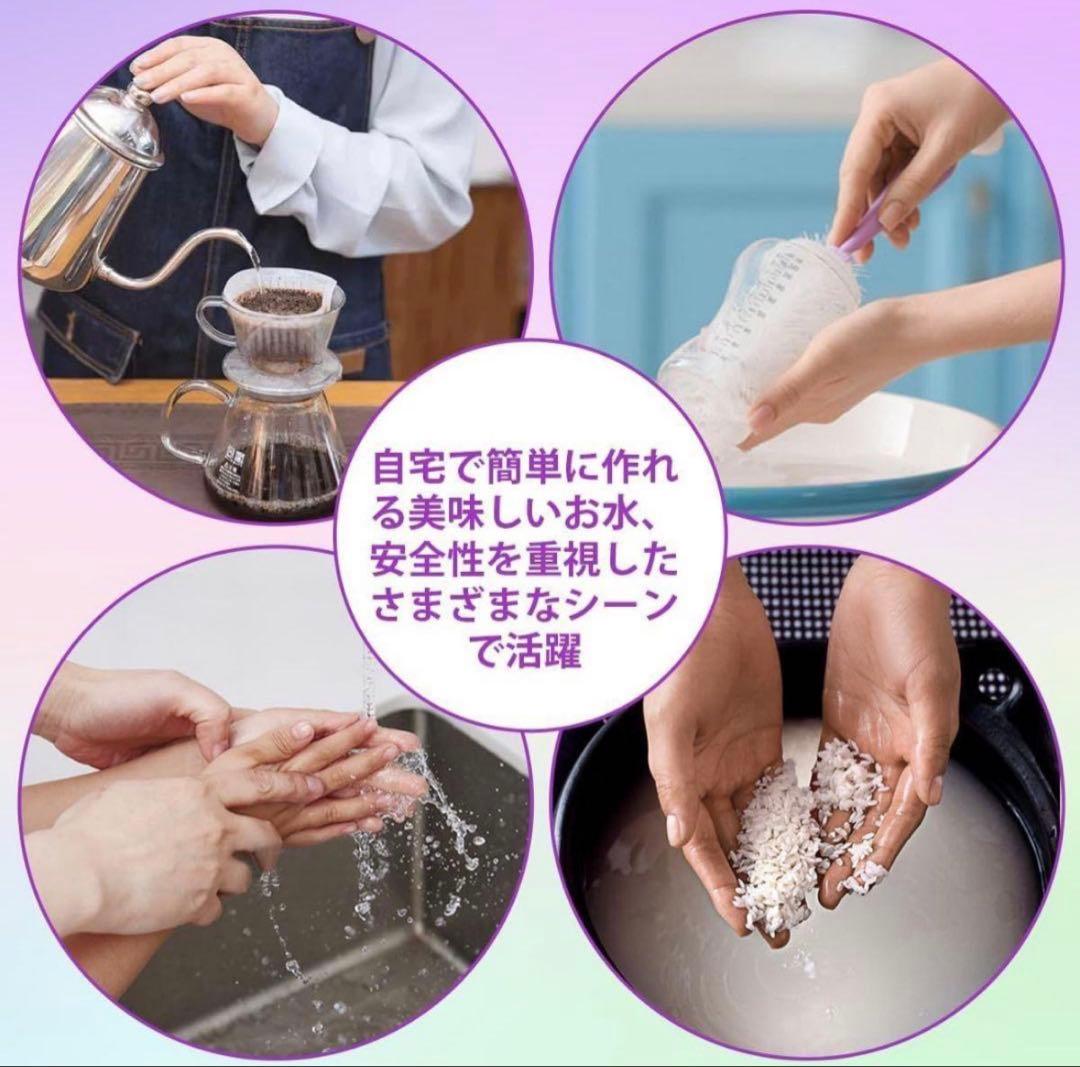 自宅で簡単に作れる美味しいお水、安全性を重視したさまざまなシーンで活躍