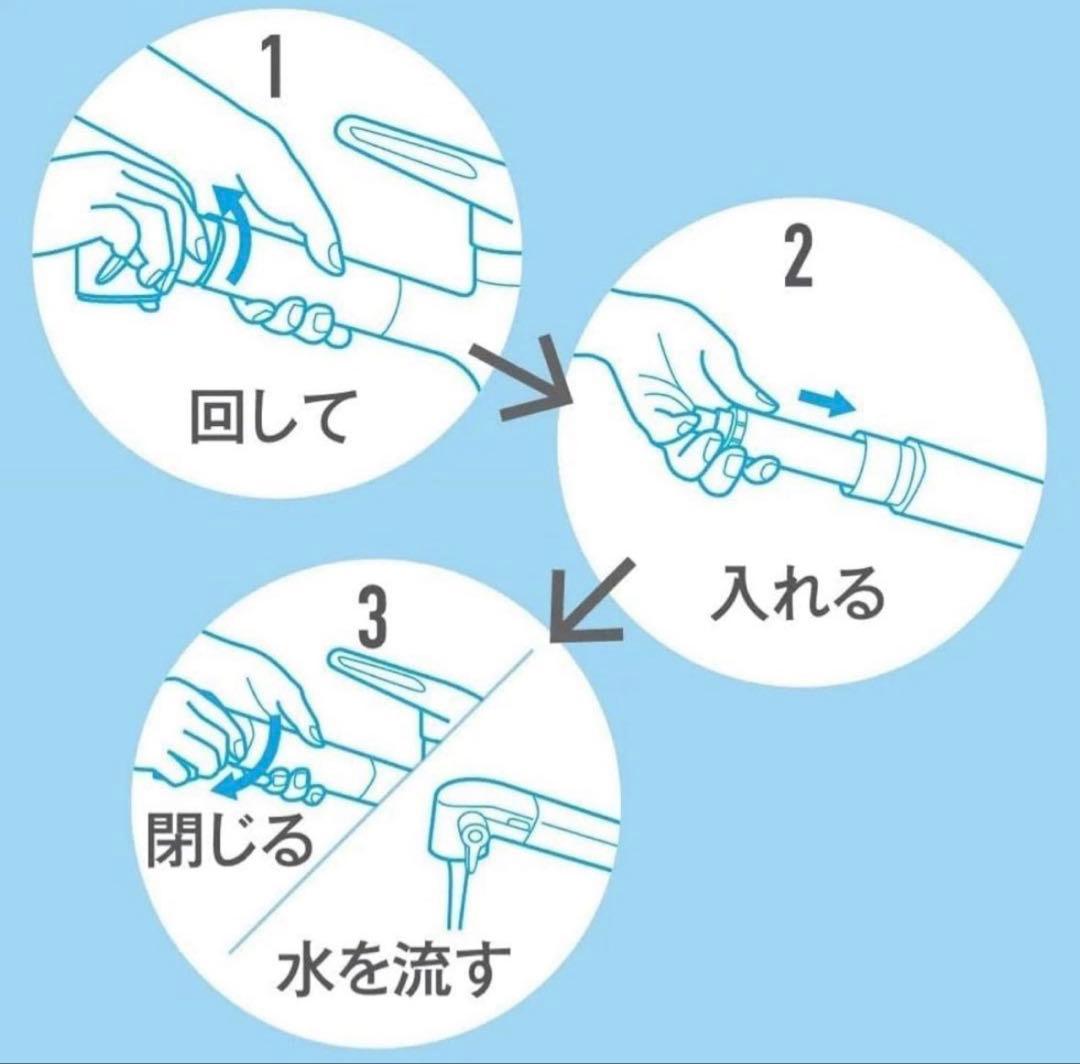 1

回して

2

入れる

3

閉じる

水を流す