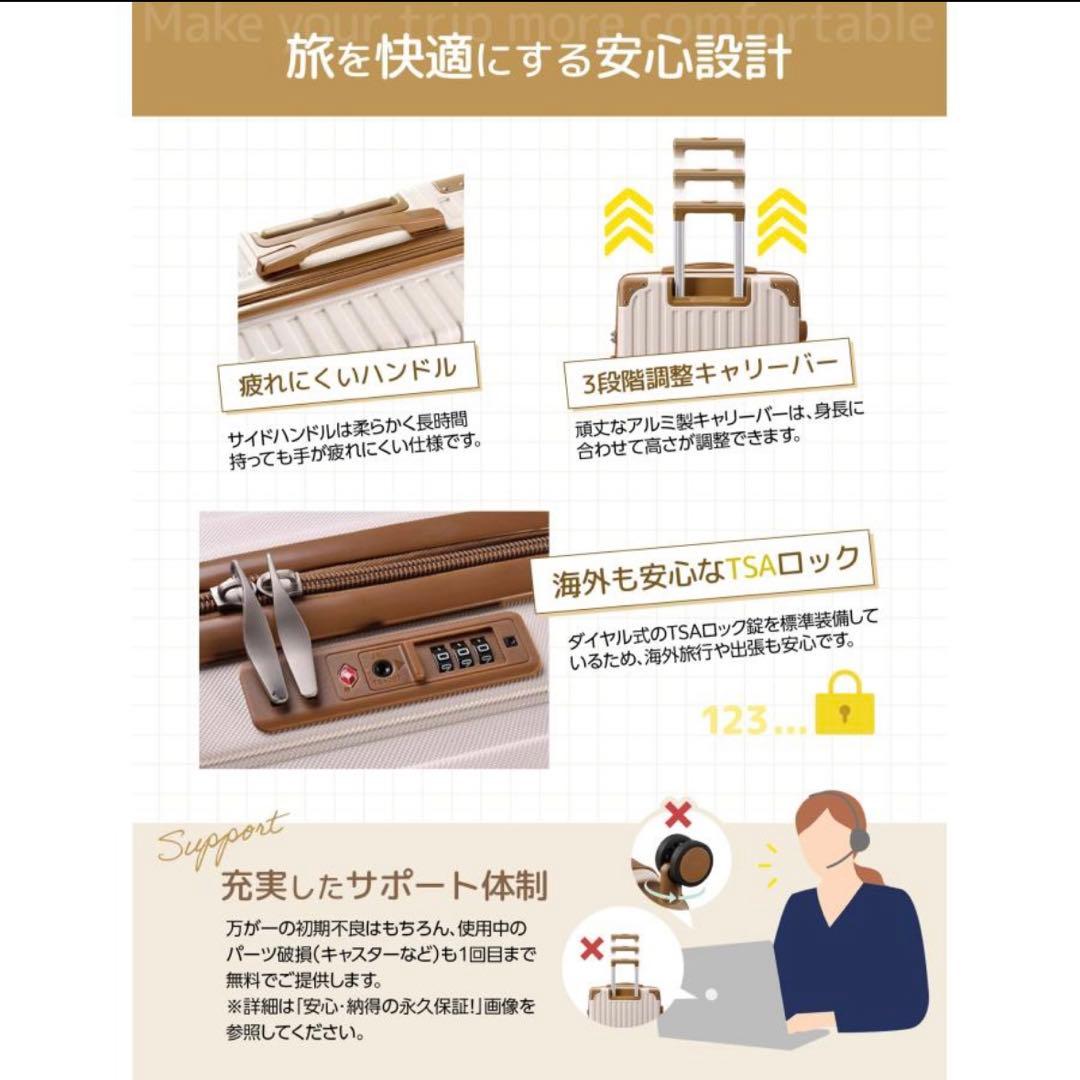 Make your trip more comfortable

旅を快適にする安心設計

疲れにくいハンドル

サイドハンドルは柔らかく長時間持っても手が疲れにくい仕様です。

3段階調整キャリーバー

頑丈なアルミ製キャリーバーは、身長に合わせて高さが調整できます。

海外も安心なTSAロック

ダイヤル式のTSAロック錠を標準装備しているため、海外旅行や出張も安心です。

123...

Support

充実したサポート体制

万が一の初期不良はもちろん、使用中のパーツ破損(キャスターなど)も1回目まで無料でご提供します。
※詳細は「安心・納得の永久保証!」画像を参照してください。