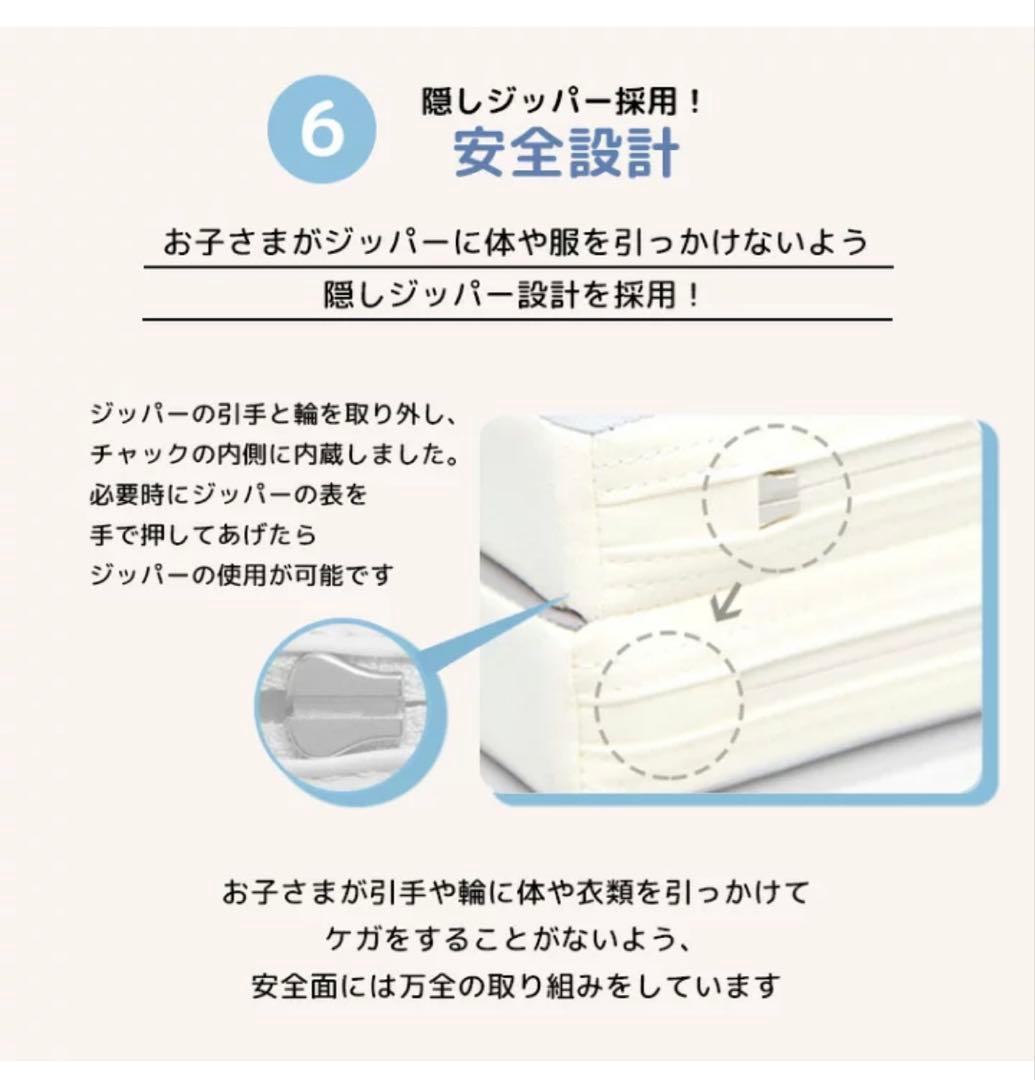 6

隠しジッパー採用！
安全設計

お子さまがジッパーに体や服を引っかけないよう
隠しジッパー設計を採用！

ジッパーの引手と輪を取り外し、
チャックの内側に内蔵しました。
必要時にジッパーの表を
手で押してあげたら
ジッパーの使用が可能です

お子さまが引手や輪に体や衣類を引っかけて
ケガをすることがないよう、
安全面には万全の取り組みをしています