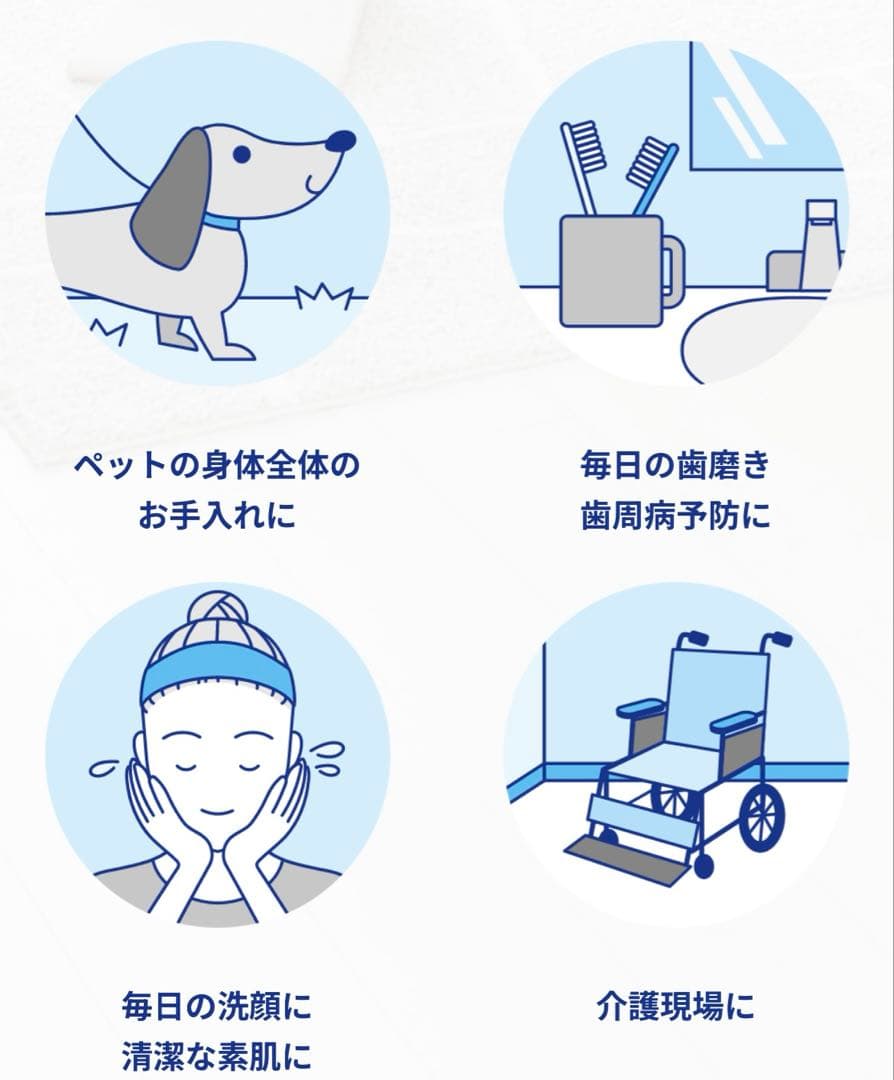 ペットの身体全体の
お手入れに

毎日の歯磨き
歯周病予防に

毎日の洗顔に
清潔な素肌に

介護現場に