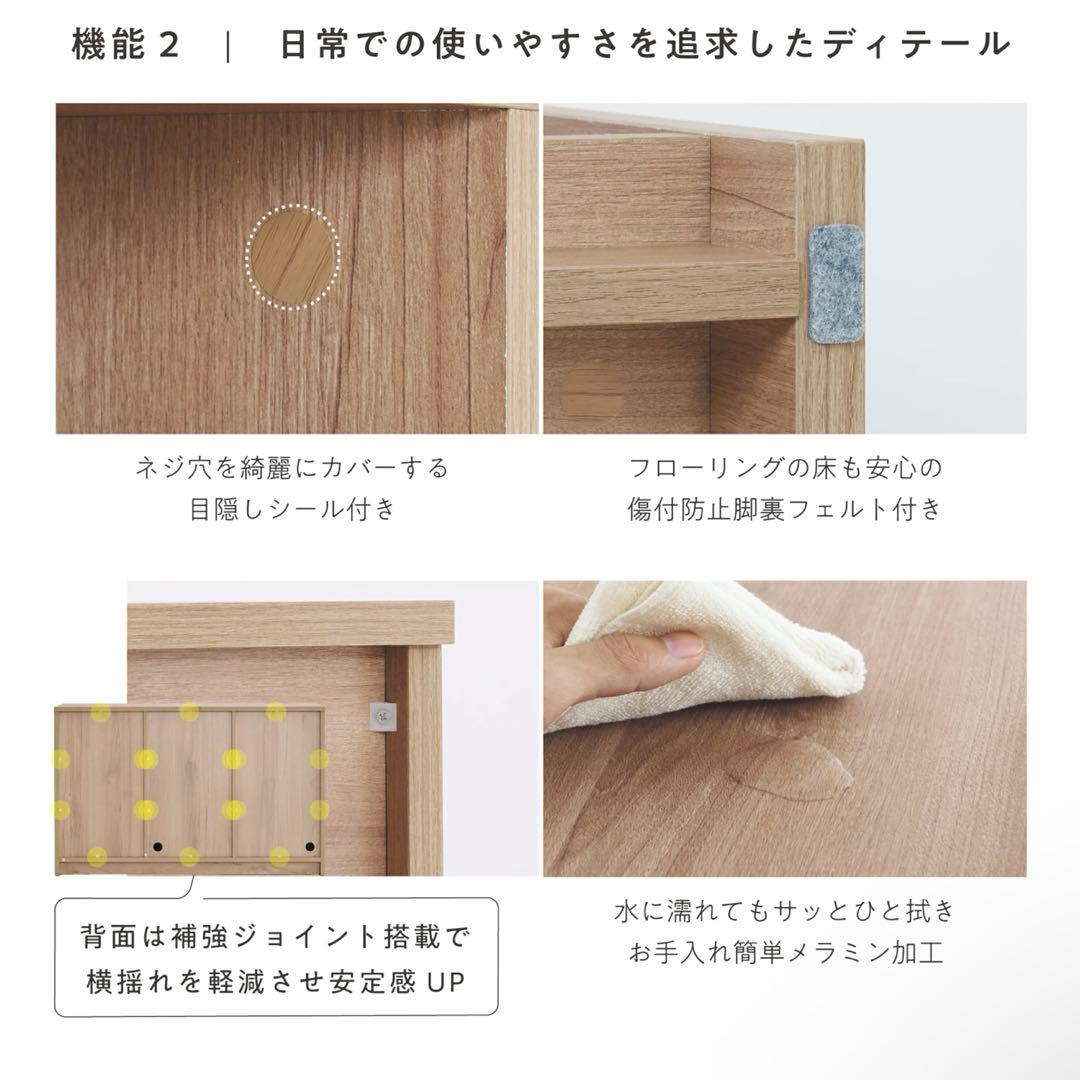 機能２　｜　日常での使いやすさを追求したディテール

ネジ穴を綺麗にカバーする
目隠しシール付き

フローリングの床も安心の
傷付防止脚裏フェルト付き

背面は補強ジョイント搭載で
横揺れを軽減させ安定感 UP

水に濡れてもサッとひと拭き
お手入れ簡単メラミン加工