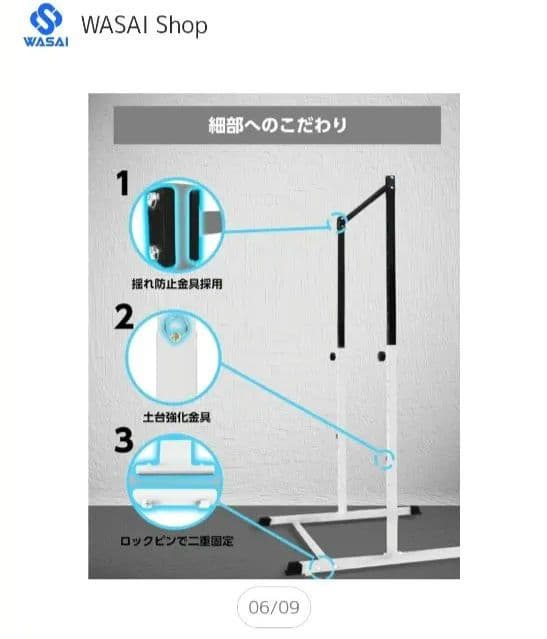 WASAI
WASAI Shop

細部へのこだわり

1
揺れ防止金具採用

2
土台強化金具

3
ロックピンで二重固定

06/09