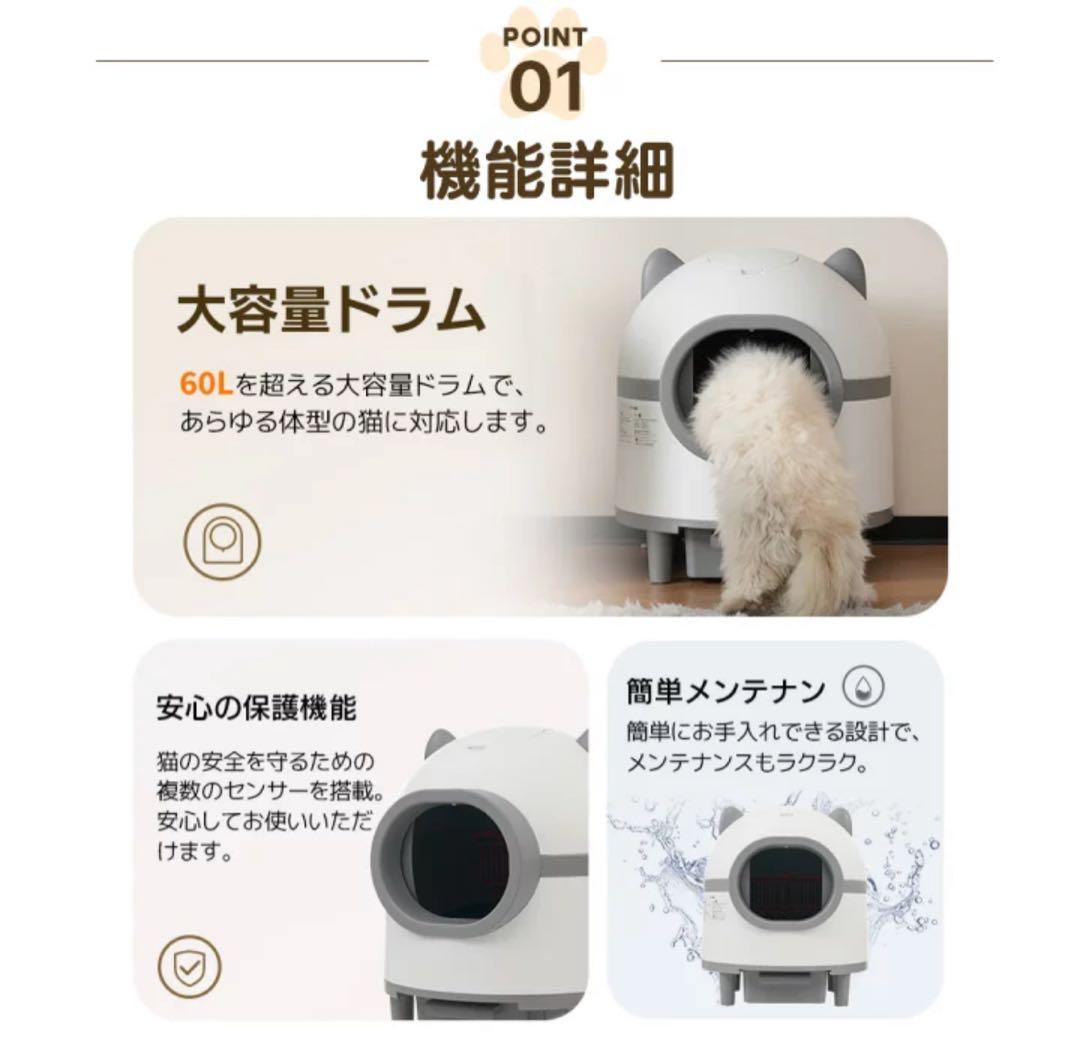 POINT
01
機能詳細

大容量ドラム

60Lを超える大容量ドラムで、あらゆる体型の猫に対応します。

安心の保護機能

猫の安全を守るための複数のセンサーを搭載。安心してお使いいただけます。

簡単メンテナン

簡単にお手入れできる設計で、メンテナンスもラクラク。