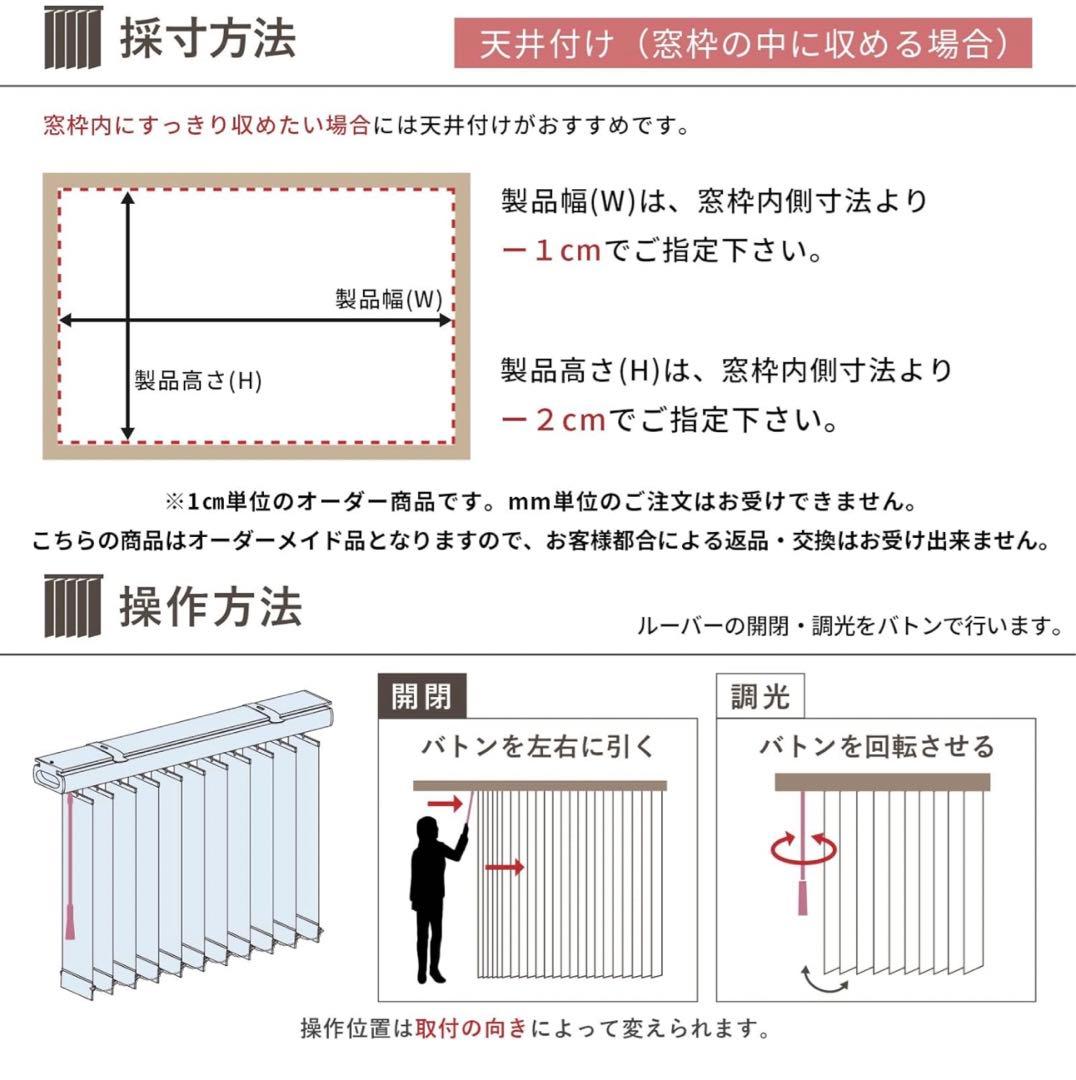 採寸方法

天井付け（窓枠の中に収める場合）

窓枠内にすっきり収めたい場合には天井付けがおすすめです。

製品幅(W)

製品高さ(H)

製品幅(W)は、窓枠内側寸法より
－１cmでご指定下さい。

製品高さ(H)は、窓枠内側寸法より
－２cmでご指定下さい。

※1㎝単位のオーダー商品です。mm単位のご注文はお受けできません。
こちらの商品はオーダーメイド品となりますので、お客様都合による返品・交換はお受け出来ません。

操作方法

ルーバーの開閉・調光をバトンで行います。

開閉

バトンを左右に引く

調光

バトンを回転させる

操作位置は取付の向きによって変えられます。