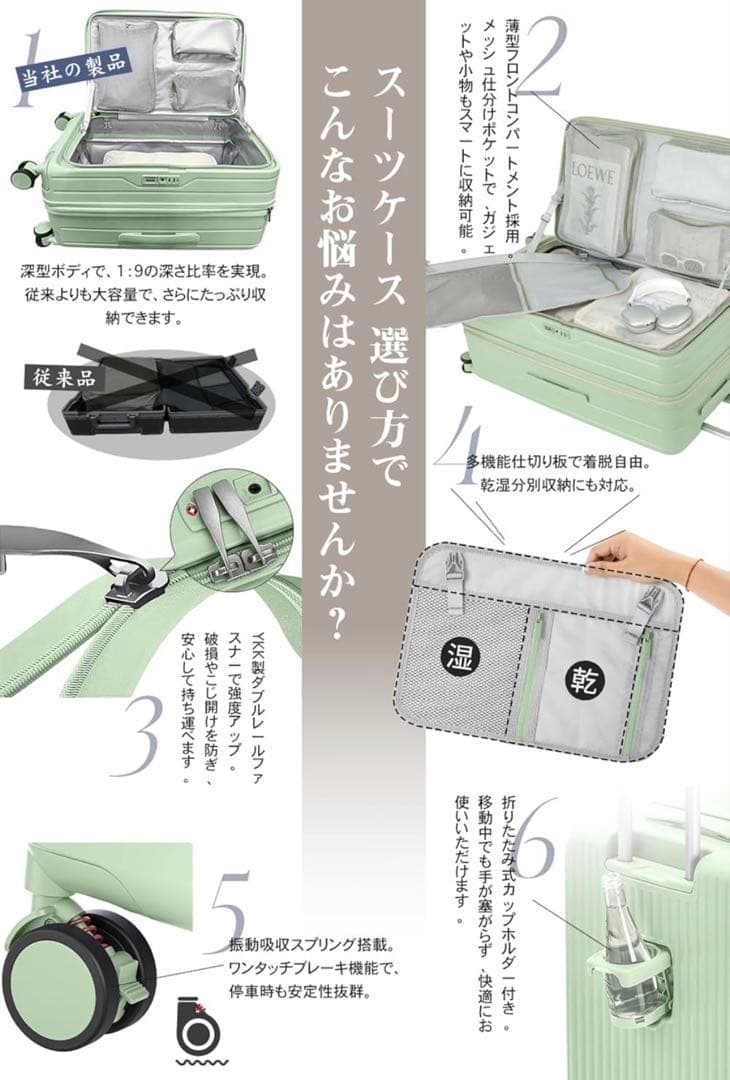 スーツケース 選び方で こんなお悩みはありませんか？

1
当社の製品
深型ボディで、1:9の深さ比率を実現。従来よりも大容量で、さらにたっぷり収納できます。
従来品

2
薄型フロントコンパートメント採用。メッシュ仕分けポケットで、ガジェットや小物もスマートに収納可能。
LOEWE

3
YKK製ダブルレールファスナーで強度アップ。破損やこじ開けを防ぎ、安心して持ち運べます。

4
多機能仕切り板で着脱自由。乾湿分別収納にも対応。
湿
乾

5
振動吸収スプリング搭載。ワンタッチブレーキ機能で、停車時も安定性抜群。

6
折りたたみ式カップホルダー付き。移動中でも手が塞がらず、快適にお使いいただけます。