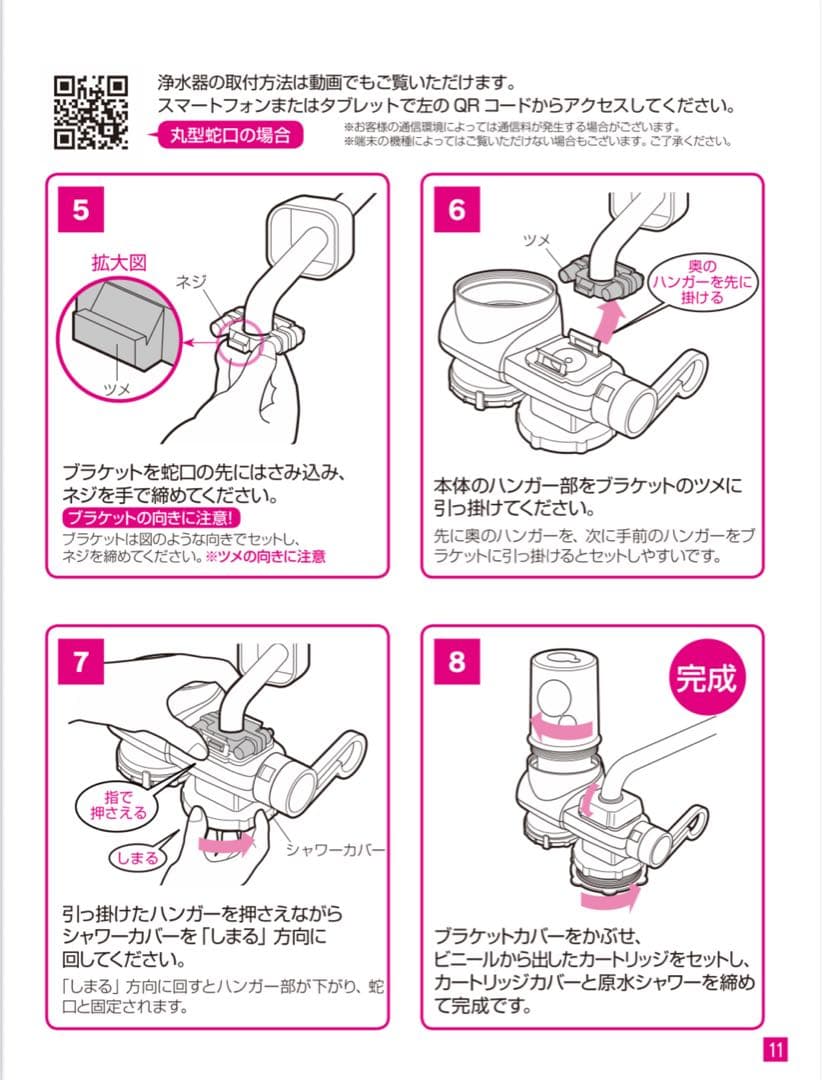 浄水器の取付方法は動画でもご覧いただけます。
スマートフォンまたはタブレットで左の QR コードからアクセスしてください。

丸型蛇口の場合

※お客様の通信環境によっては通信料が発生する場合がございます。
※端末の機種によってはご覧いただけない場合もございます。ご了承ください。

5

拡大図

ネジ

ツメ

ブラケットを蛇口の先にはさみ込み、ネジを手で締めてください。

ブラケットの向きに注意!

ブラケットは図のような向きでセットし、ネジを締めてください。※ツメの向きに注意

6

ツメ

奥のハンガーを先に掛ける

本体のハンガー部をブラケットのツメに引っ掛けてください。

先に奥のハンガーを、次に手前のハンガーをブラケットに引っ掛けるとセットしやすいです。

7

指で押さえる

しまる

シャワーカバー

引っ掛けたハンガーを押さえながらシャワーカバーを「しまる」方向に回してください。

「しまる」方向に回すとハンガー部が下がり、蛇口と固定されます。

8

完成

ブラケットカバーをかぶせ、ビニールから出したカートリッジをセットし、カートリッジカバーと原水シャワーを締めて完成です。

11