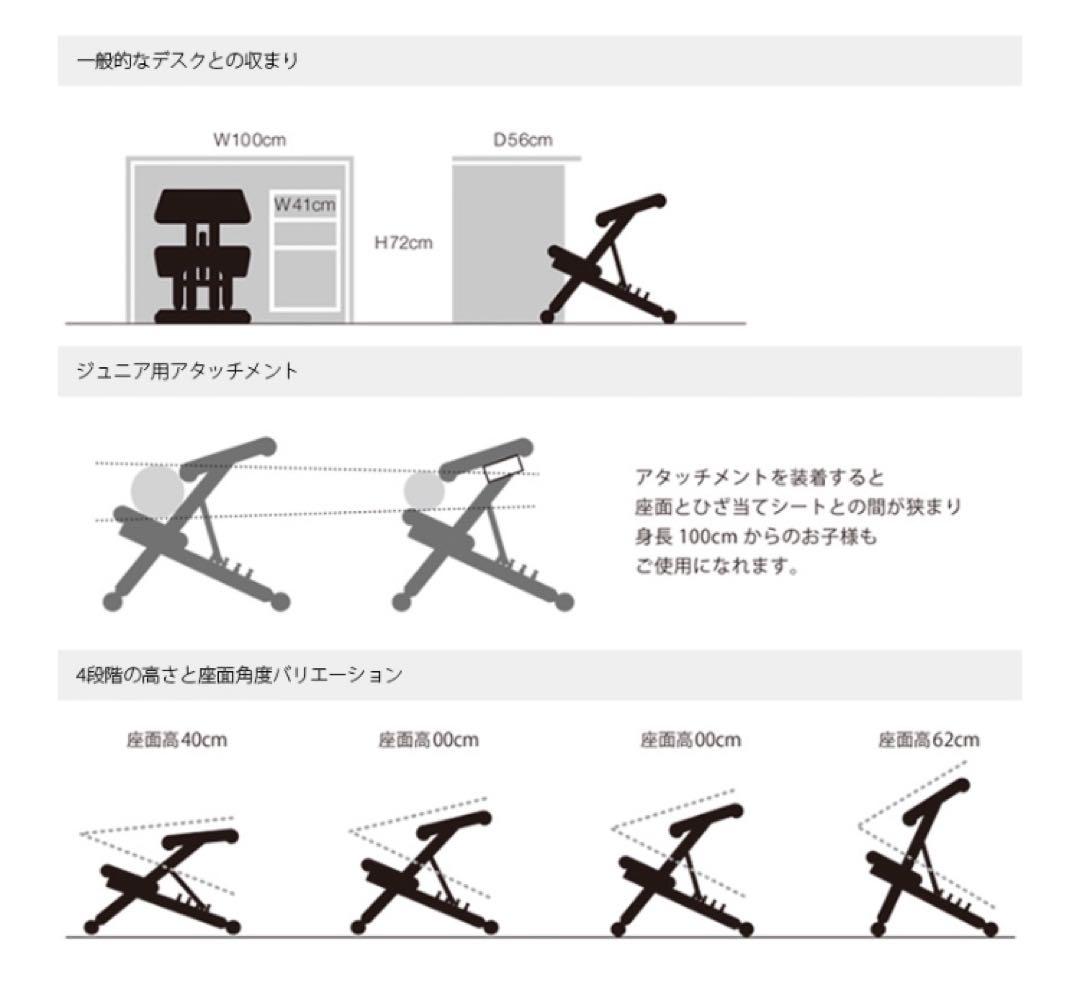 一般的なデスクとの収まり

W100cm

W41cm

H72cm

D56cm

ジュニア用アタッチメント

アタッチメントを装着すると
座面とひざ当てシートとの間が狭まり
身長 100cm からのお子様も
ご使用になれます。

4段階の高さと座面角度バリエーション

座面高40cm

座面高00cm

座面高00cm

座面高62cm