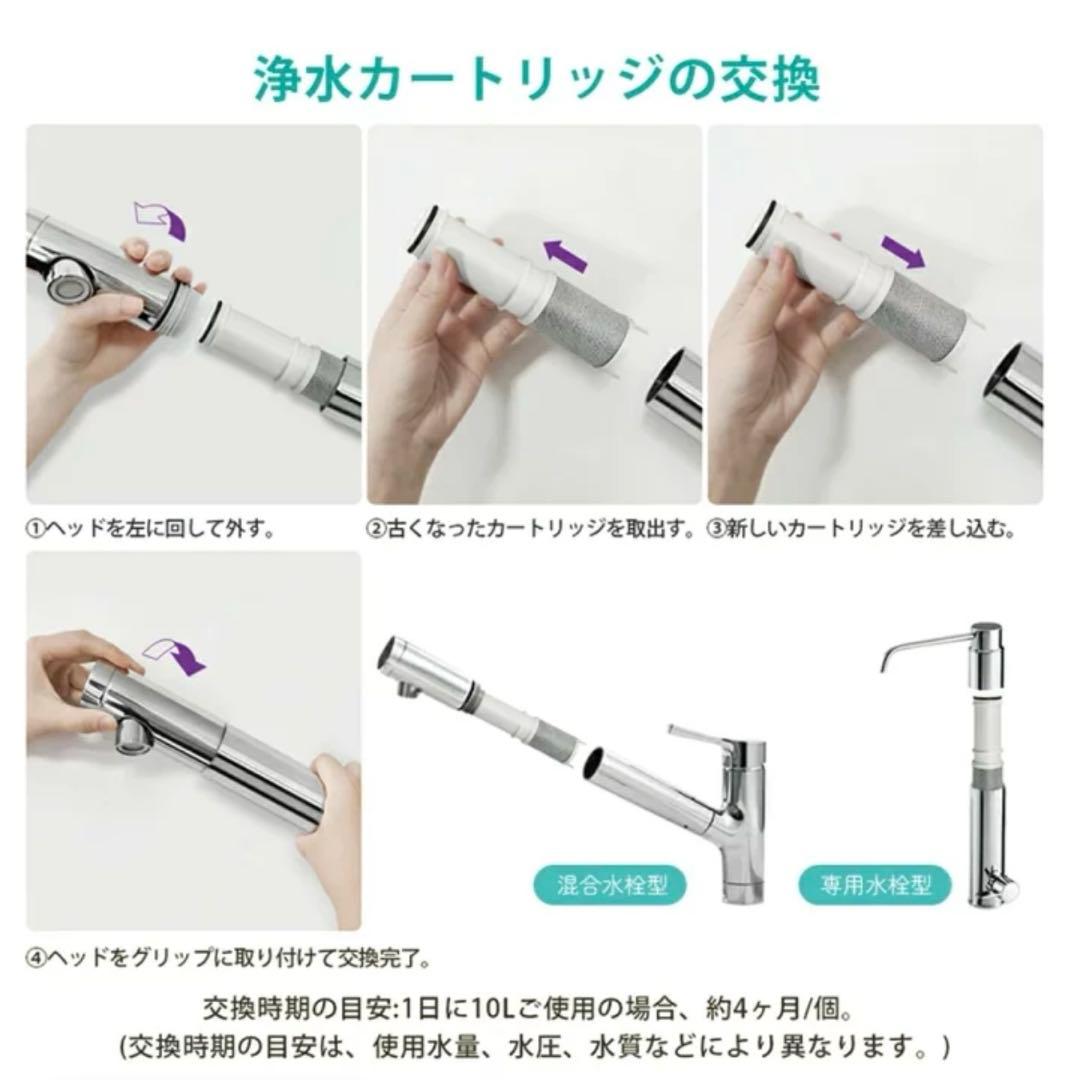 浄水カートリッジの交換

①ヘッドを左に回して外す。

②古くなったカートリッジを取出す。

③新しいカートリッジを差し込む。

④ヘッドをグリップに取り付けて交換完了。

混合水栓型

専用水栓型

交換時期の目安:1日に10Lご使用の場合、約4ヶ月/個。
(交換時期の目安は、使用水量、水圧、水質などにより異なります。)