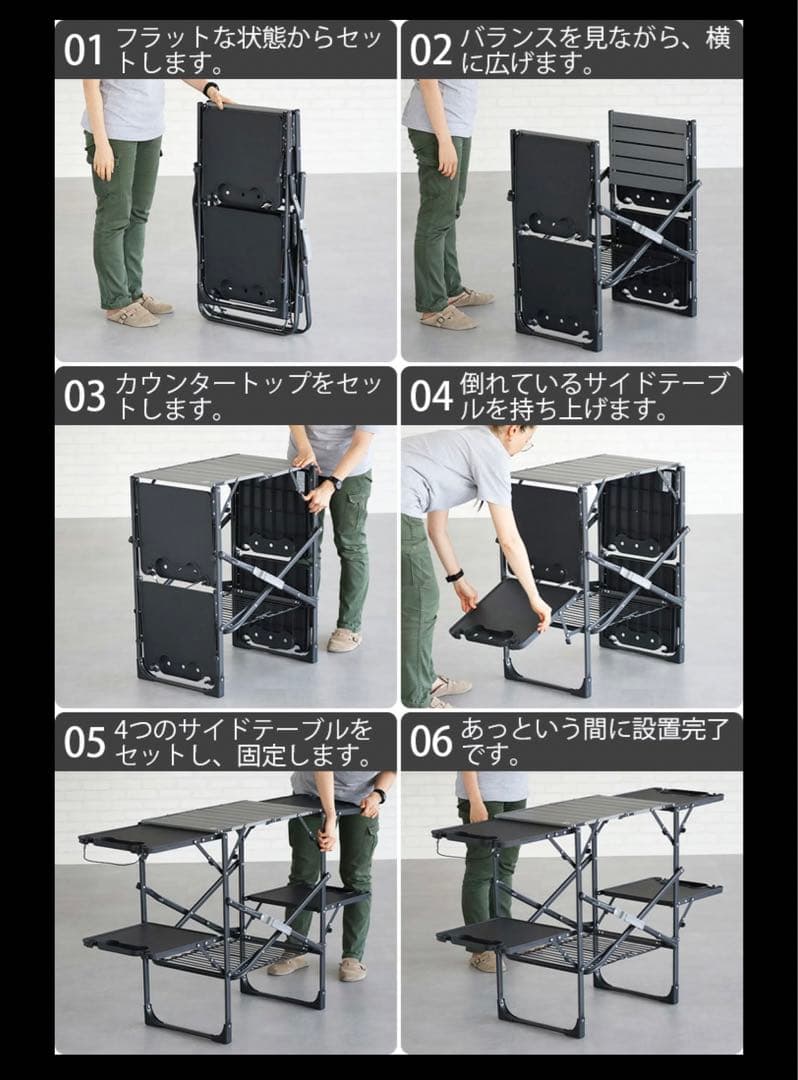 01 フラットな状態からセットします。

02 バランスを見ながら、横に広げます。

03 カウンタートップをセットします。

04 倒れているサイドテーブルを持ち上げます。

05 4つのサイドテーブルをセットし、固定します。

06 あっという間に設置完了です。