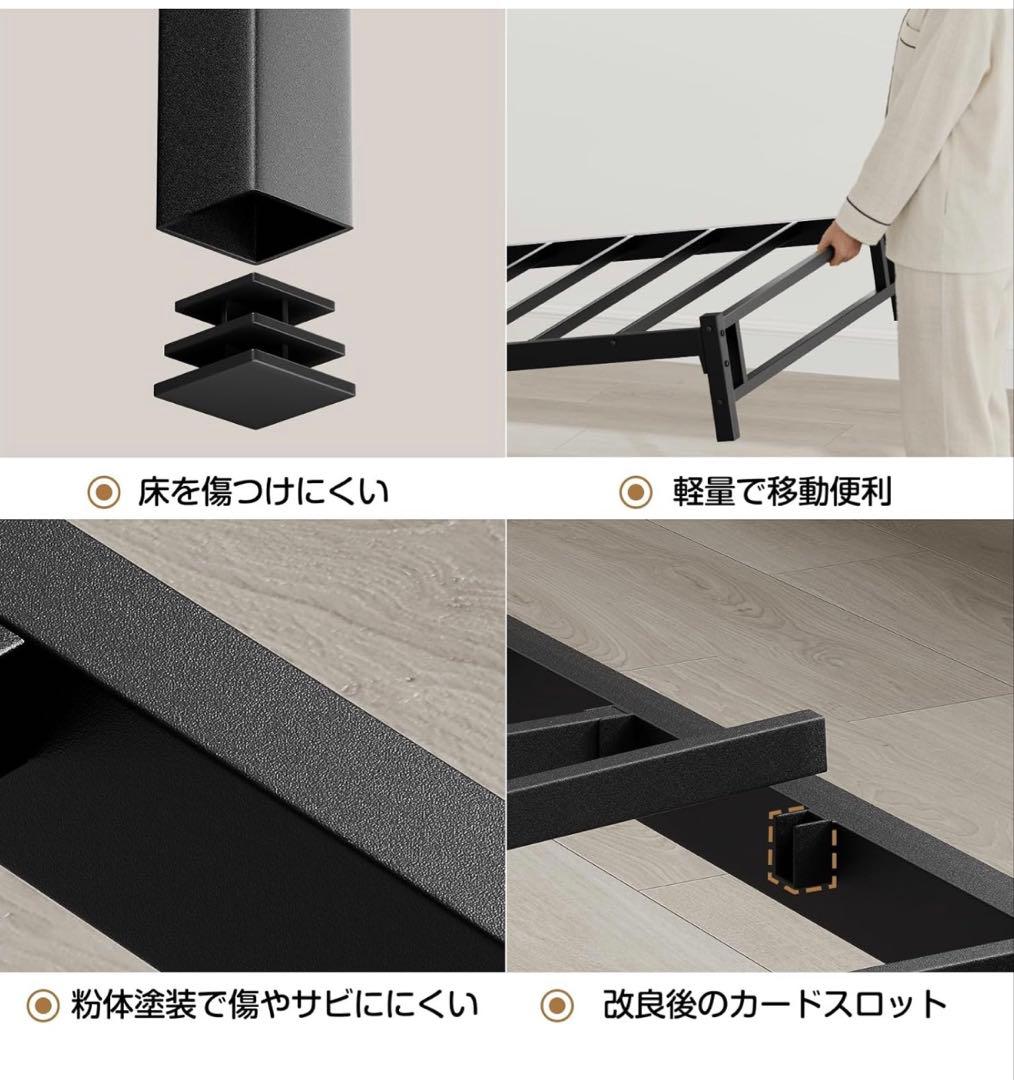 床を傷つけにくい

軽量で移動便利

粉体塗装で傷やサビににくい

改良後のカードスロット