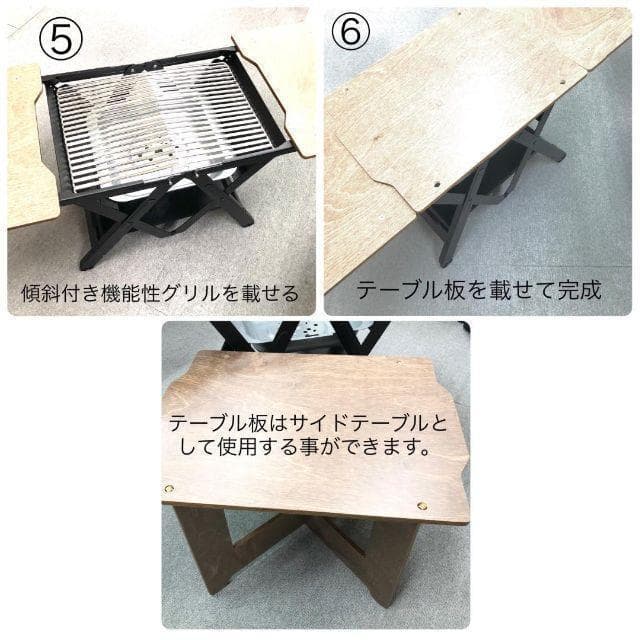 ⑤

傾斜付き機能性グリルを載せる

⑥

テーブル板を載せて完成

テーブル板はサイドテーブルとして使用する事ができます。