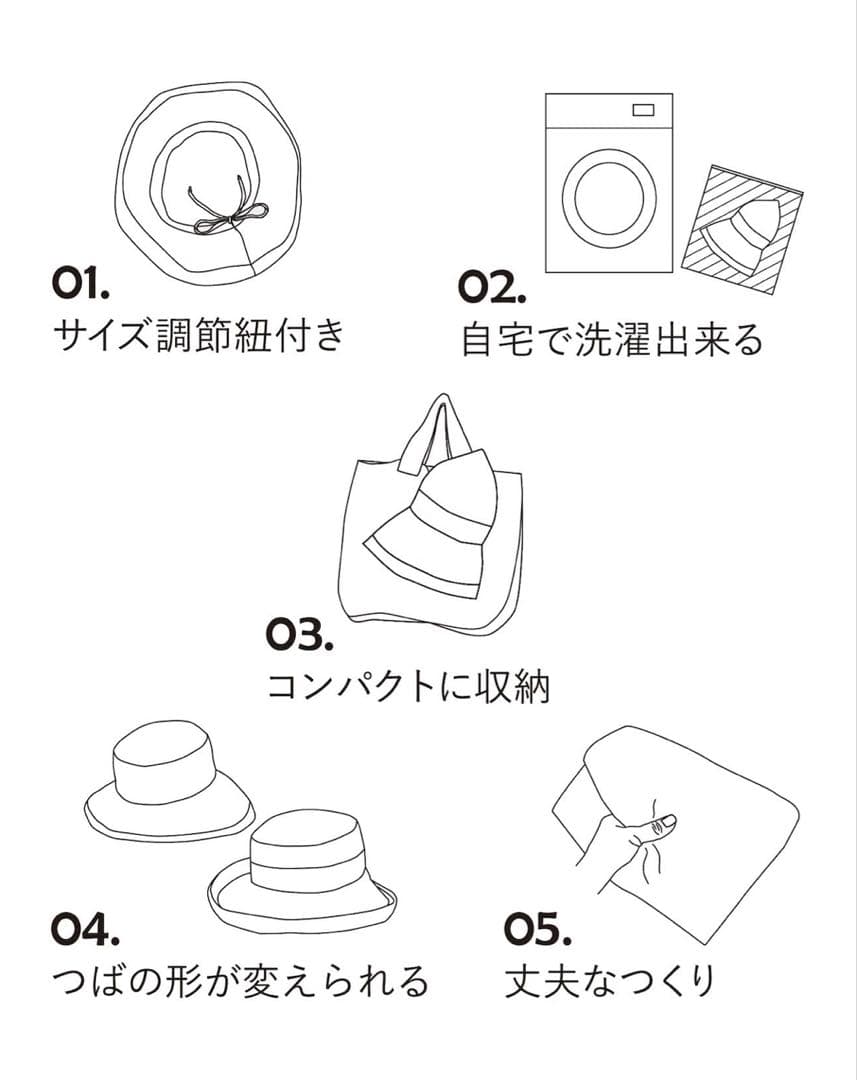 01.
サイズ調節紐付き

02.
自宅で洗濯出来る

03.
コンパクトに収納

04.
つばの形が変えられる

05.
丈夫なつくり