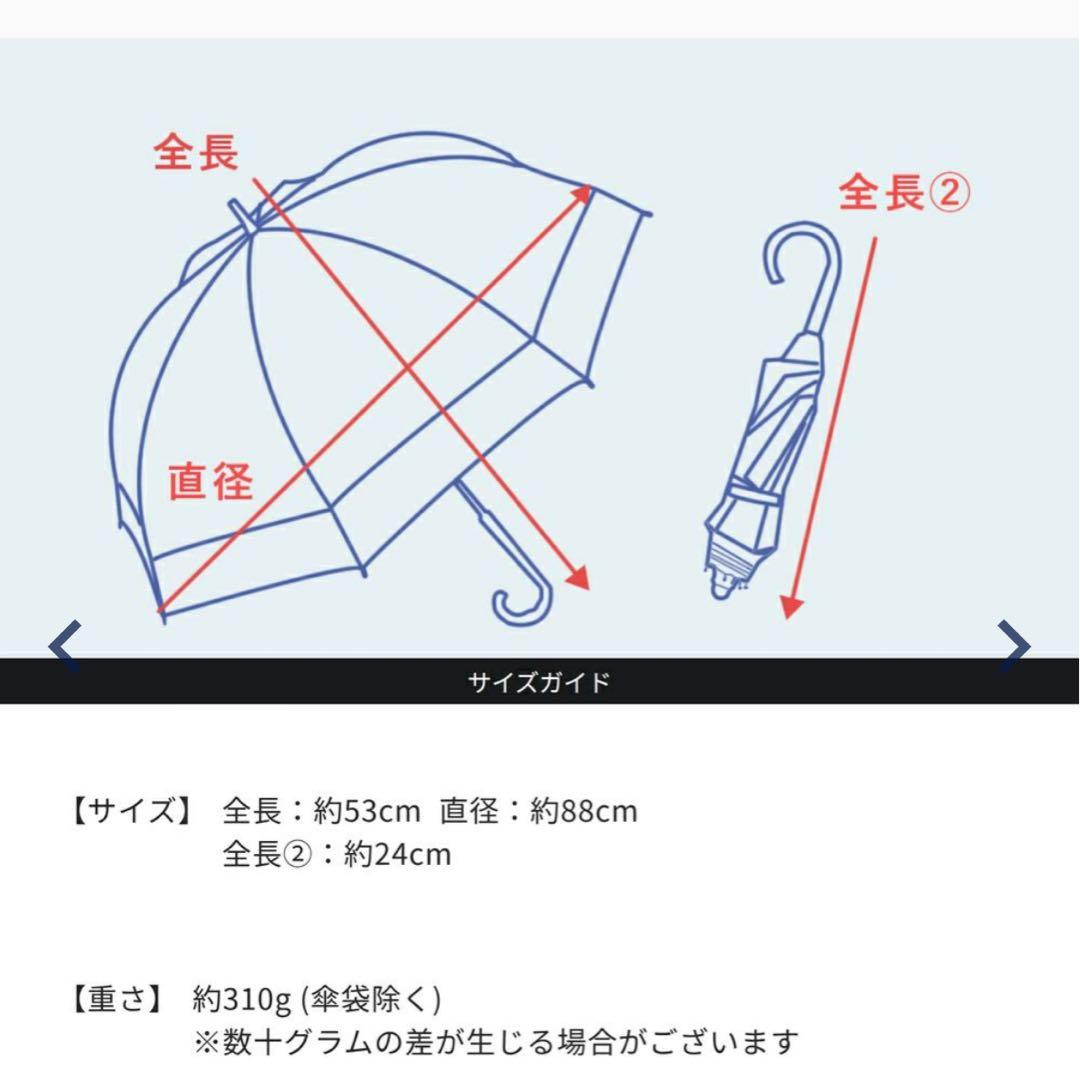 全長

全長②

直径

サイズガイド

【サイズ】 全長：約53cm 直径：約88cm
全長②：約24cm

【重さ】 約310g (傘袋除く)
※数十グラムの差が生じる場合がございます