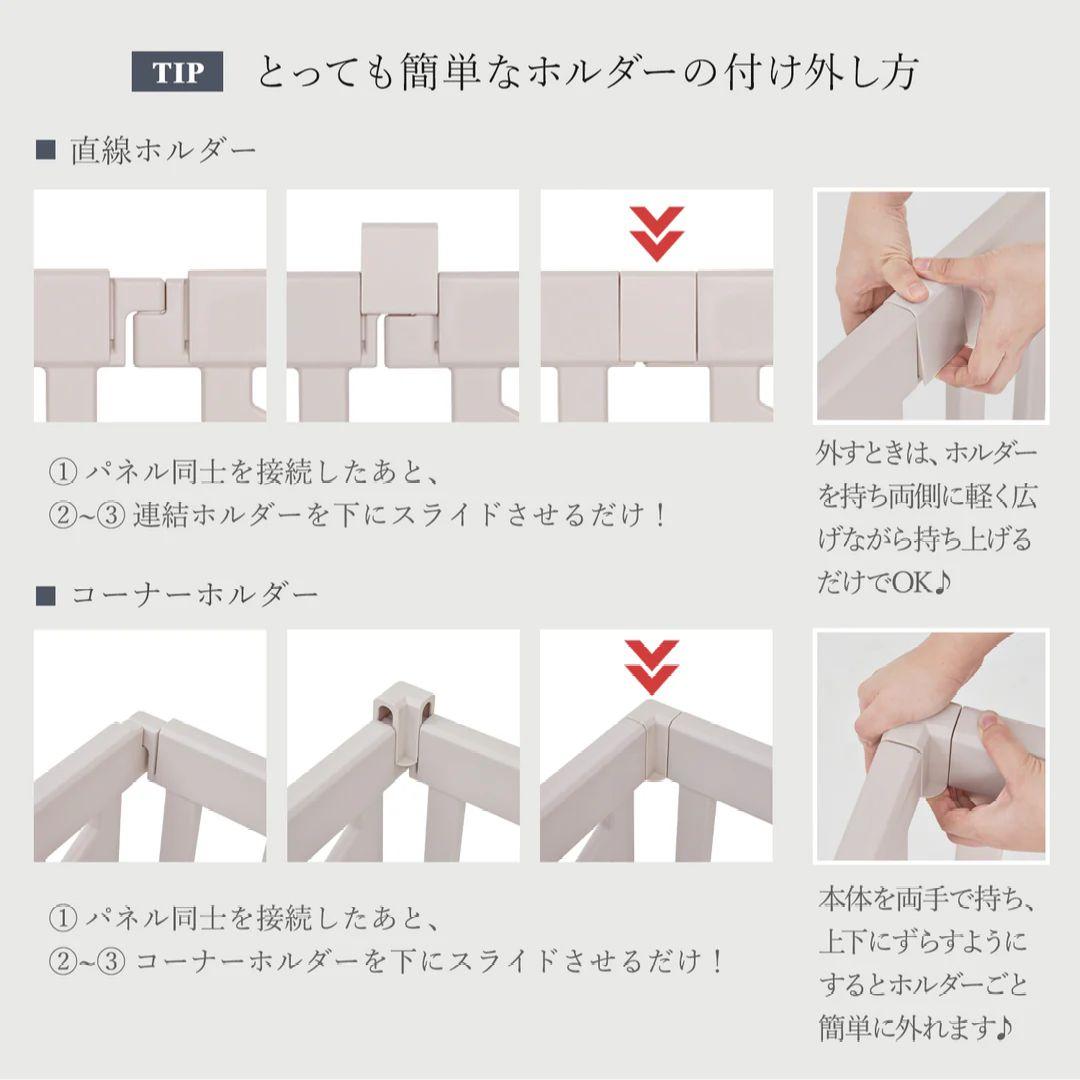 TIP とっても簡単なホルダーの付け外し方

■ 直線ホルダー

① パネル同士を接続したあと、
②~③ 連結ホルダーを下にスライドさせるだけ！

外すときは、ホルダーを持ち両側に軽く広げながら持ち上げるだけでOK♪

■ コーナーホルダー

① パネル同士を接続したあと、
②~③ コーナーホルダーを下にスライドさせるだけ！

本体を両手で持ち、上下にずらすようにするとホルダーごと簡単に外れます♪