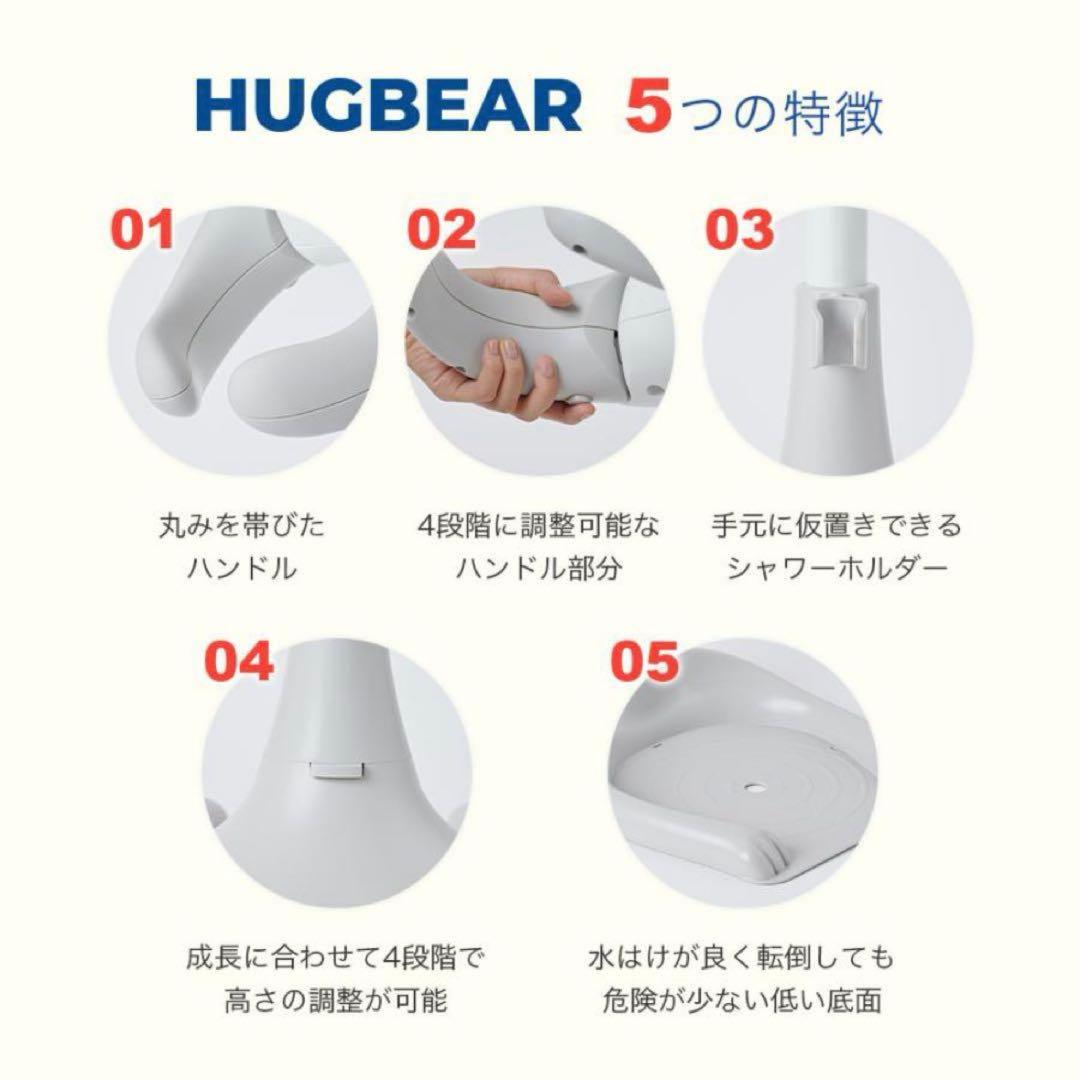 HUGBEAR 5つの特徴

01

丸みを帯びた
ハンドル

02

4段階に調整可能な
ハンドル部分

03

手元に仮置きできる
シャワーホルダー

04

成長に合わせて4段階で
高さの調整が可能

05

水はけが良く転倒しても
危険が少ない低い底面