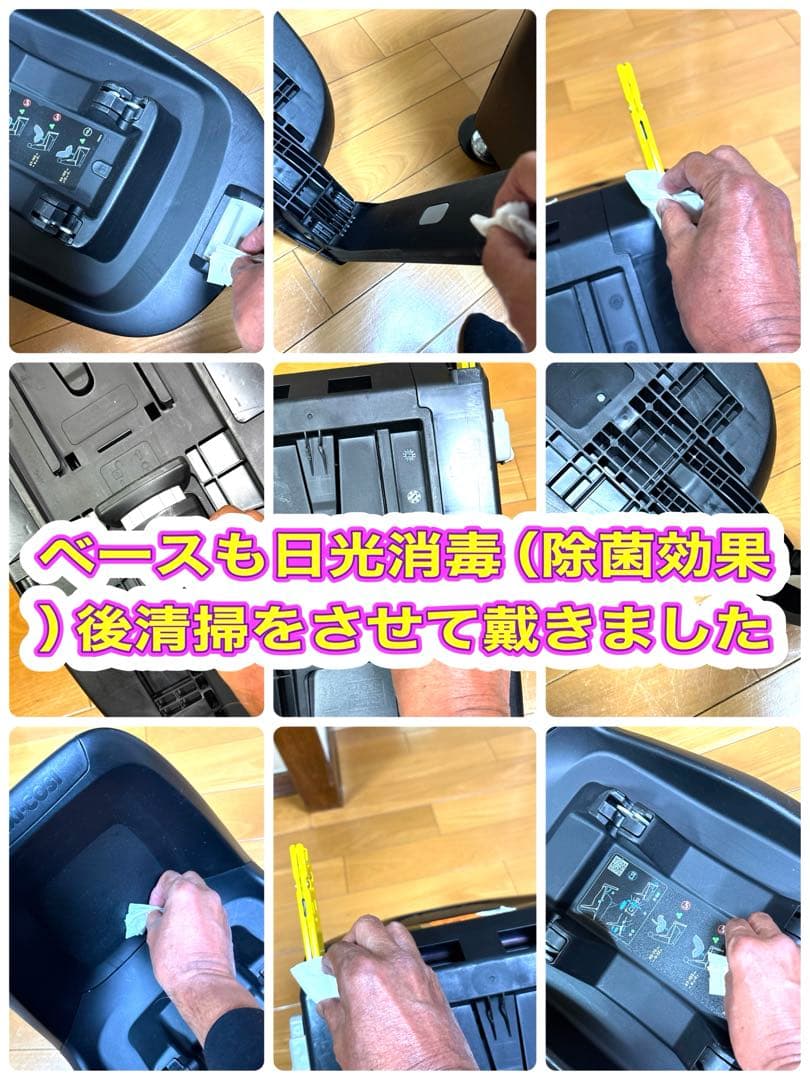 ベースも日光消毒（除菌効果）後清掃をさせて戴きました