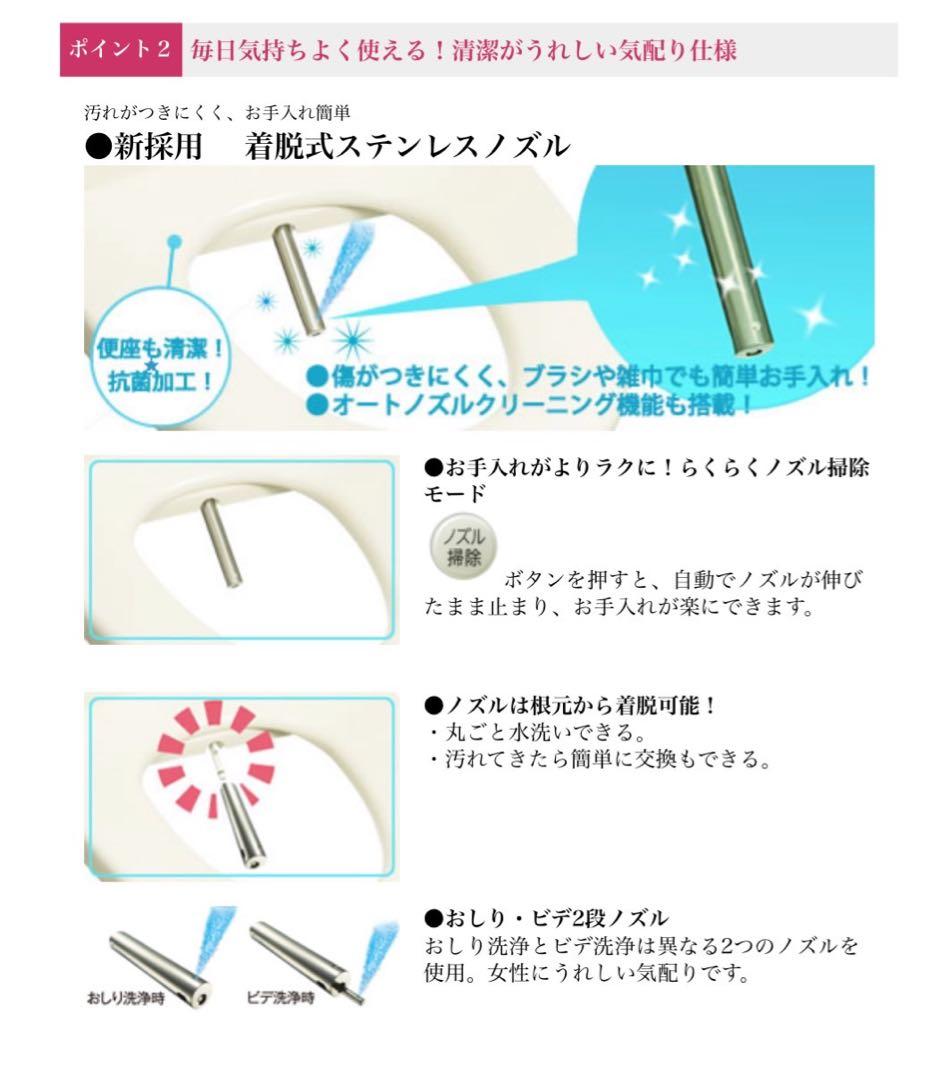 ポイント2 毎日気持ちよく使える！清潔がうれしい気配り仕様

汚れがつきにくく、お手入れ簡単
●新採用　着脱式ステンレスノズル

便座も清潔！
×
抗菌加工！

●傷がつきにくく、ブラシや雑巾でも簡単お手入れ！
●オートノズルクリーニング機能も搭載！

●お手入れがよりラクに！らくらくノズル掃除モード

ノズル掃除

ボタンを押すと、自動でノズルが伸びたまま止まり、お手入れが楽にできます。

●ノズルは根元から着脱可能！
・丸ごと水洗いできる。
・汚れてきたら簡単に交換もできる。

おしり洗浄時

ビデ洗浄時

●おしり・ビデ2段ノズル
おしり洗浄とビデ洗浄は異なる2つのノズルを使用。女性にうれしい気配りです。