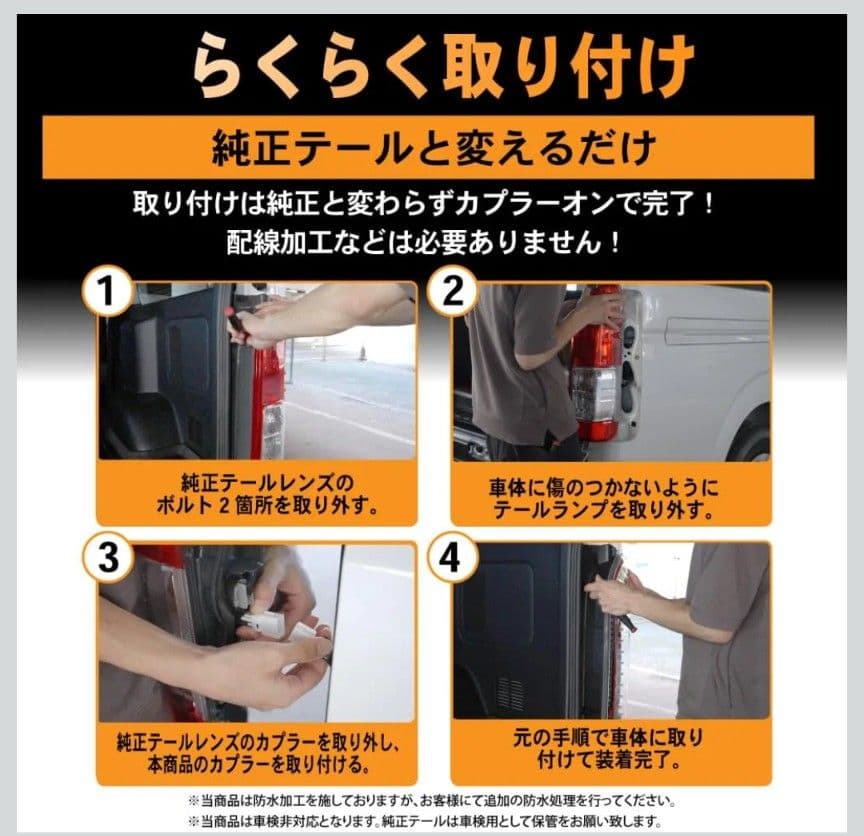 らくらく取り付け

純正テールと変えるだけ

取り付けは純正と変わらずカプラーオンで完了！
配線加工などは必要ありません！

1

純正テールレンズのボルト２箇所を取り外す。

2

車体に傷のつかないようにテールランプを取り外す。

3

純正テールレンズのカプラーを取り外し、本商品のカプラーを取り付ける。

4

元の手順で車体に取り付けて装着完了。

※当商品は防水加工を施しておりますが、お客様にて追加の防水処理を行ってください。
※当商品は車検非対応となります。純正テールは車検用として保管をお願い致します。